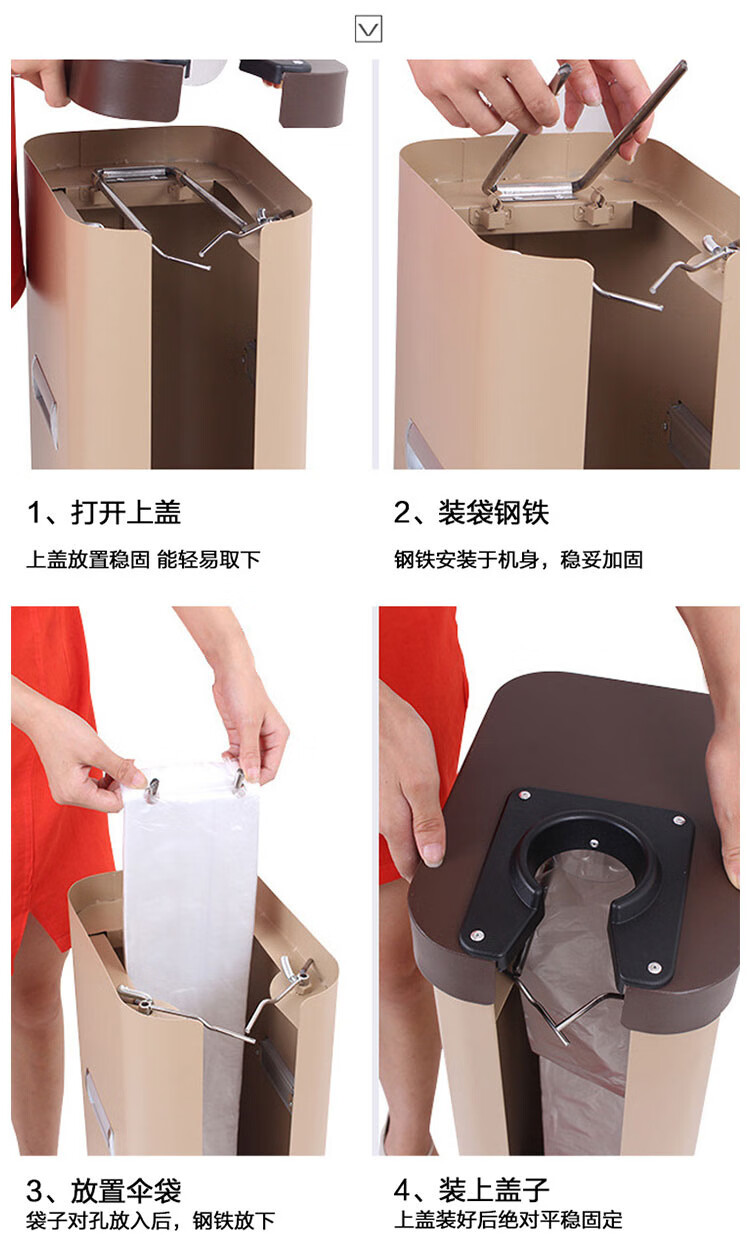 1、打开上盖
上盖放置稳固 能轻易取下

2、装袋钢铁
钢铁安装于机身，稳妥加固

3、放置伞袋
袋子对孔放入后，钢铁放下

4、装上盖子
上盖装好后绝对平稳固定