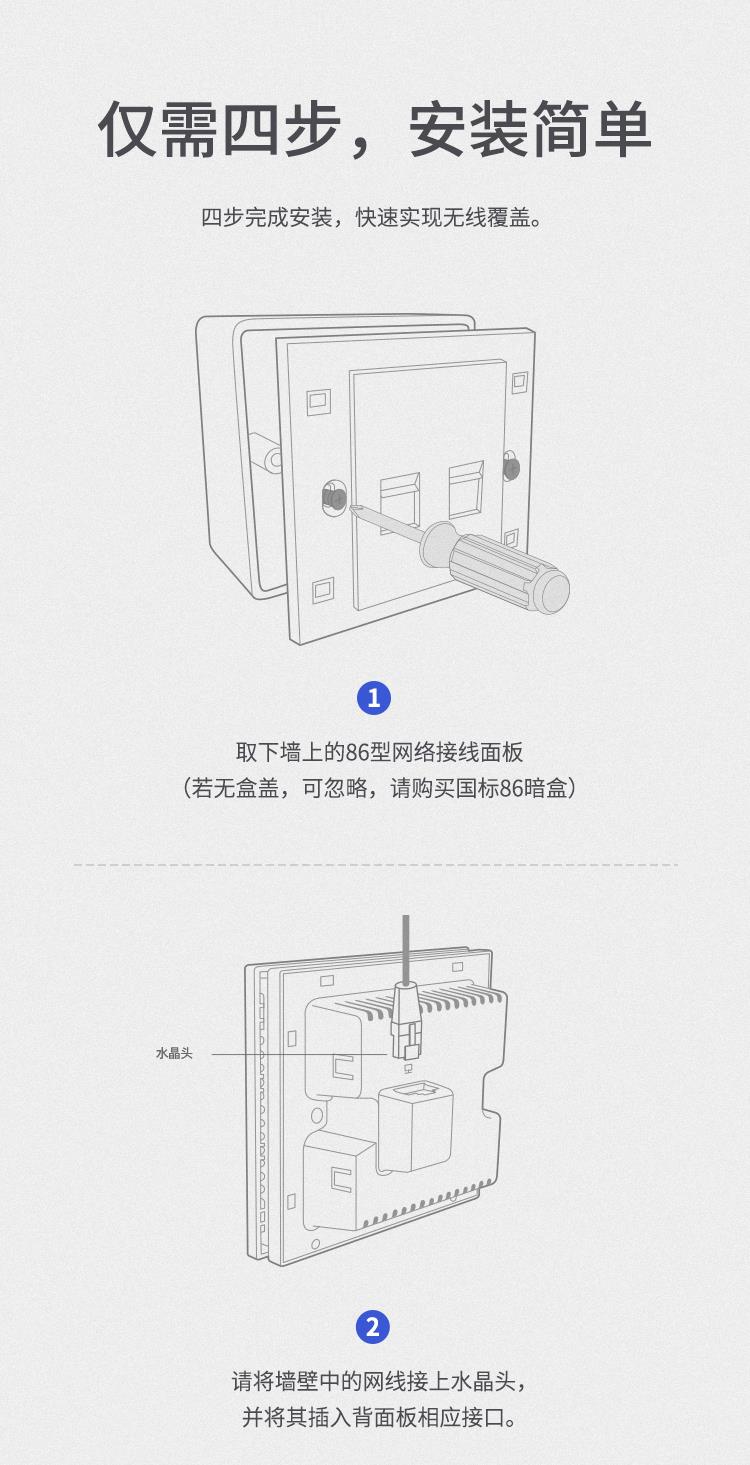 仅需四步，安装简单

四步完成安装，快速实现无线覆盖。

1

取下墙上的86型网络接线面板
（若无盒盖，可忽略，请购买国标86暗盒）

水晶头

2

请将墙壁中的网线接上水晶头，
并将其插入背面板相应接口。