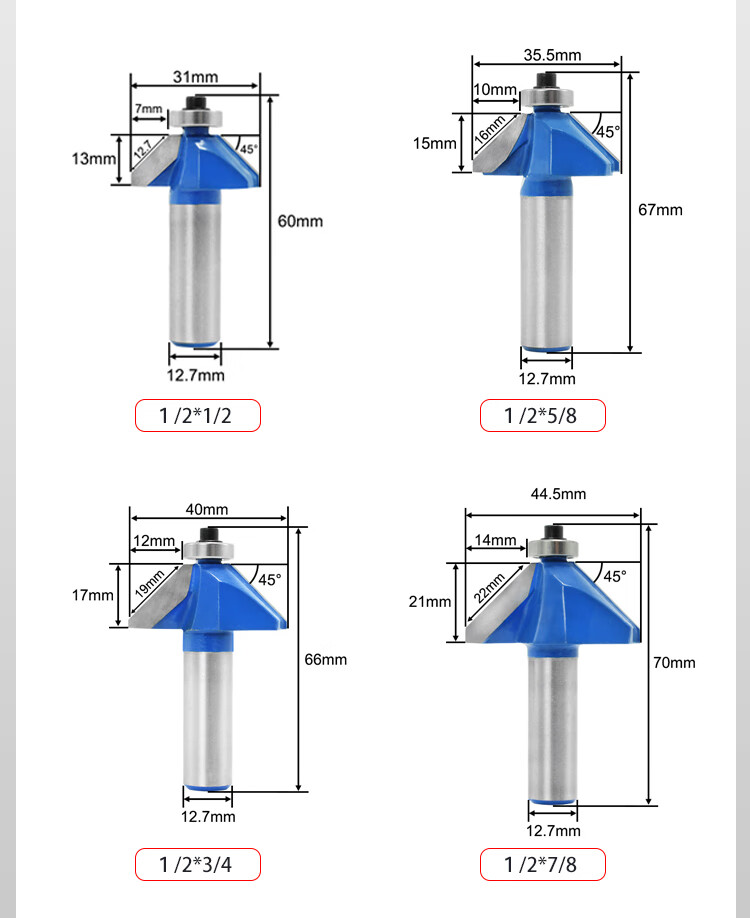 31mm
7mm
13mm
12.7
45°
60mm
12.7mm

1 /2*1/2

35.5mm
10mm
15mm
16mm
45°
67mm
12.7mm

1 /2*5/8

40mm
12mm
17mm
19mm
45°
66mm
12.7mm

1 /2*3/4

44.5mm
14mm
21mm
22mm
45°
70mm
12.7mm

1 /2*7/8