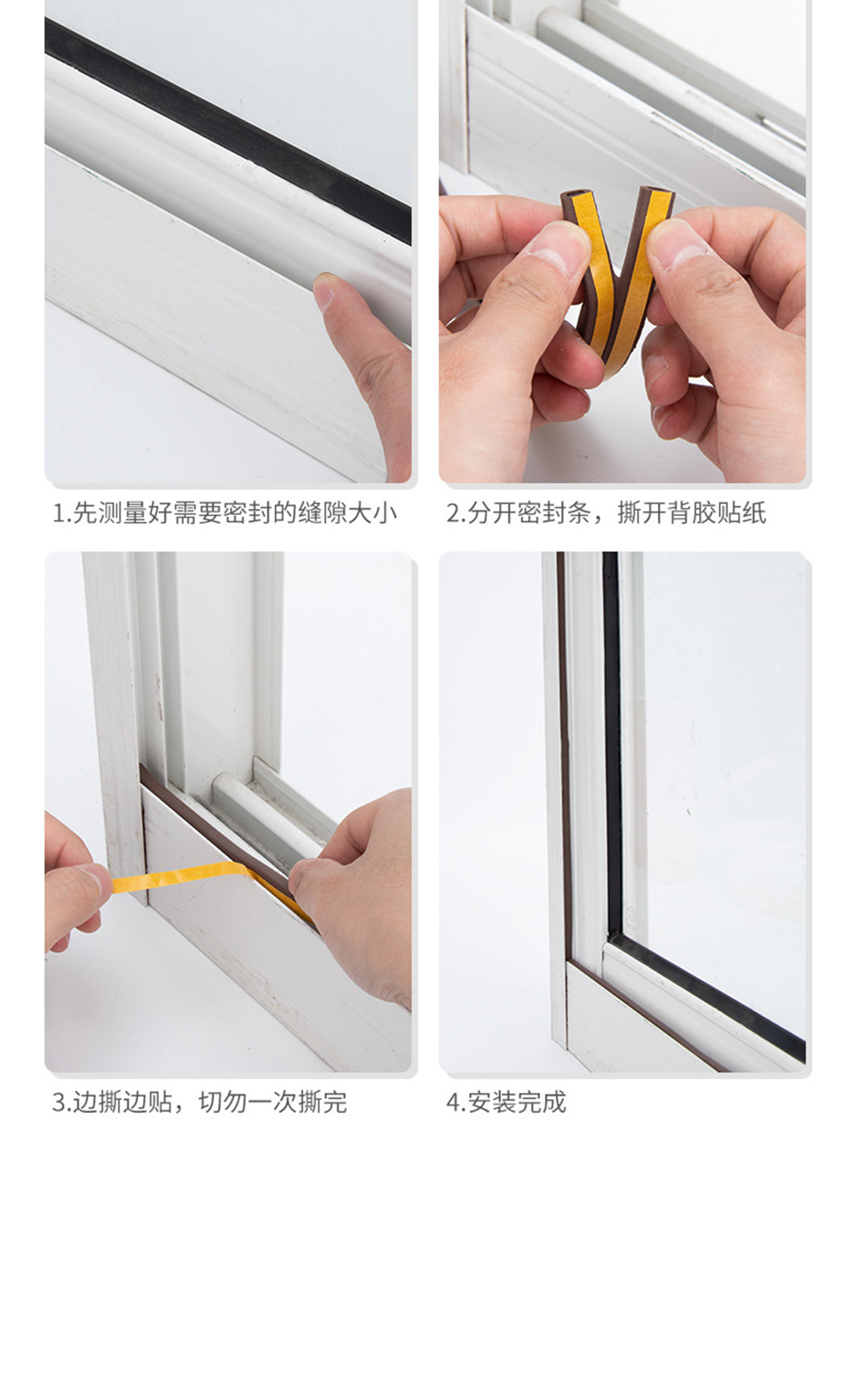 1.先测量好需要密封的缝隙大小

2.分开密封条，撕开背胶贴纸

3.边撕边贴，切勿一次撕完

4.安装完成