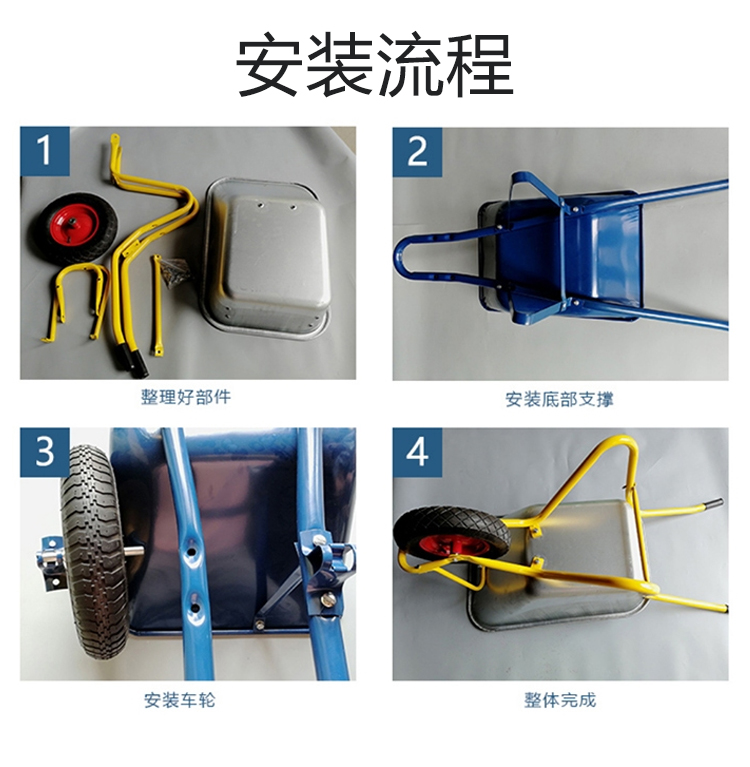 安装流程

1
整理好部件

2
安装底部支撑

3
安装车轮

4
整体完成