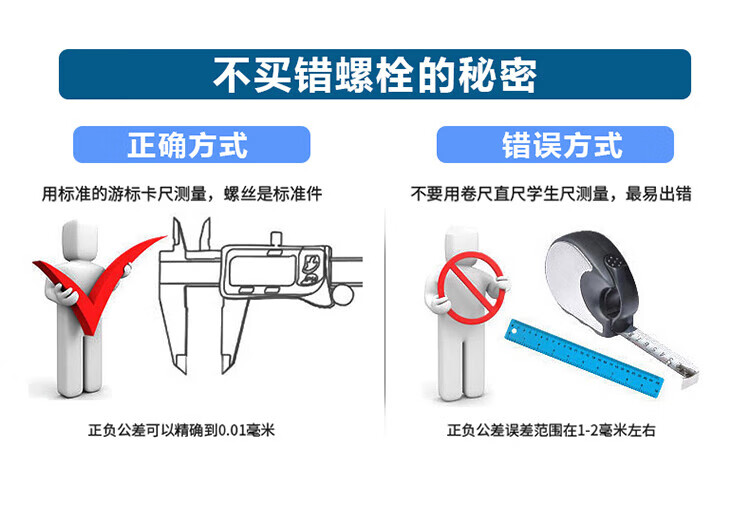 不买错螺栓的秘密

正确方式

用标准的游标卡尺测量，螺丝是标准件

正负公差可以精确到0.01毫米

错误方式

不要用卷尺直尺学生尺测量，最易出错

正负公差误差范围在1-2毫米左右