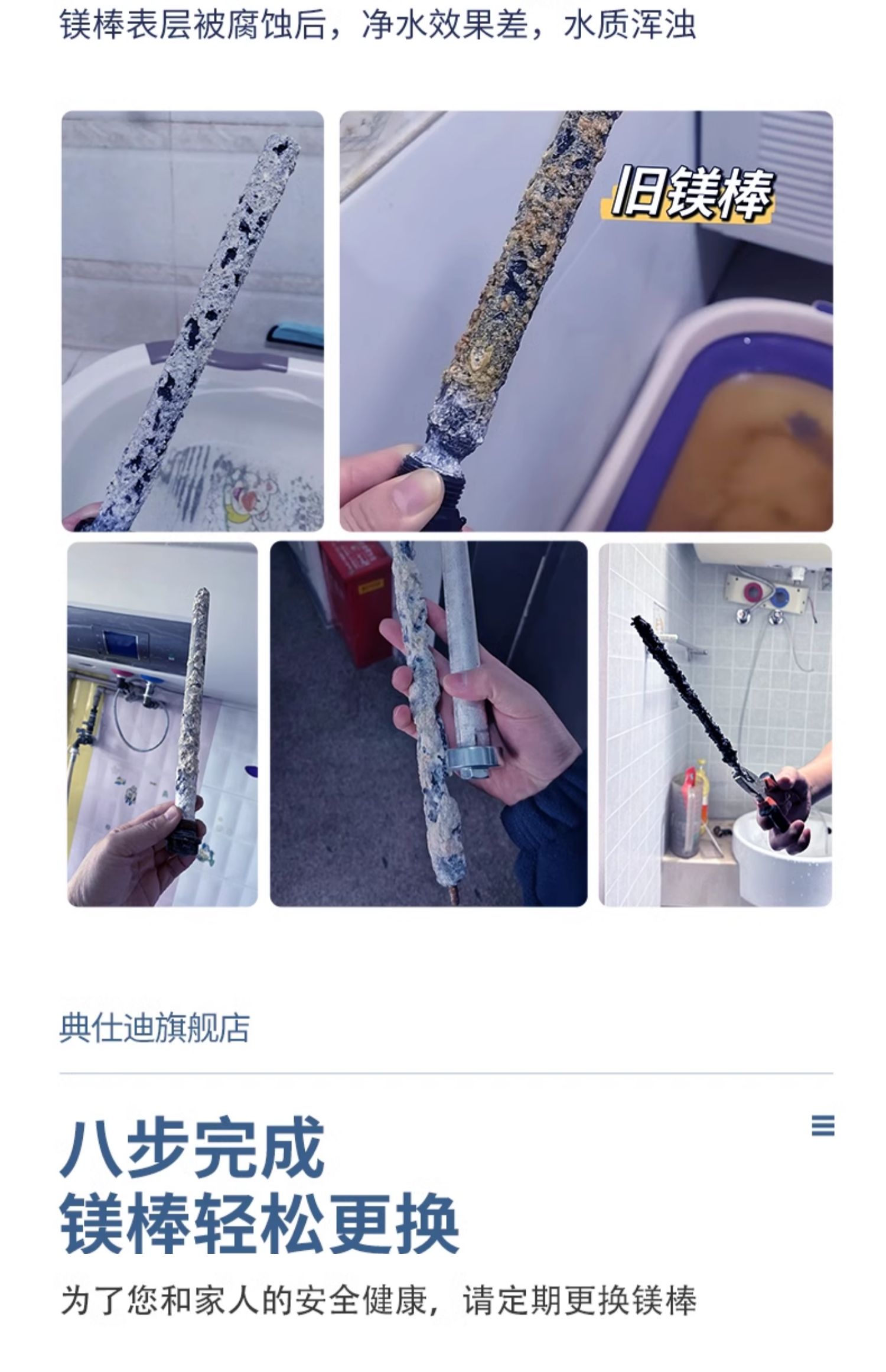 镁棒表层被腐蚀后，净水效果差，水质浑浊

旧镁棒

典仕迪旗舰店

八步完成
镁棒轻松更换

为了您和家人的安全健康，请定期更换镁棒