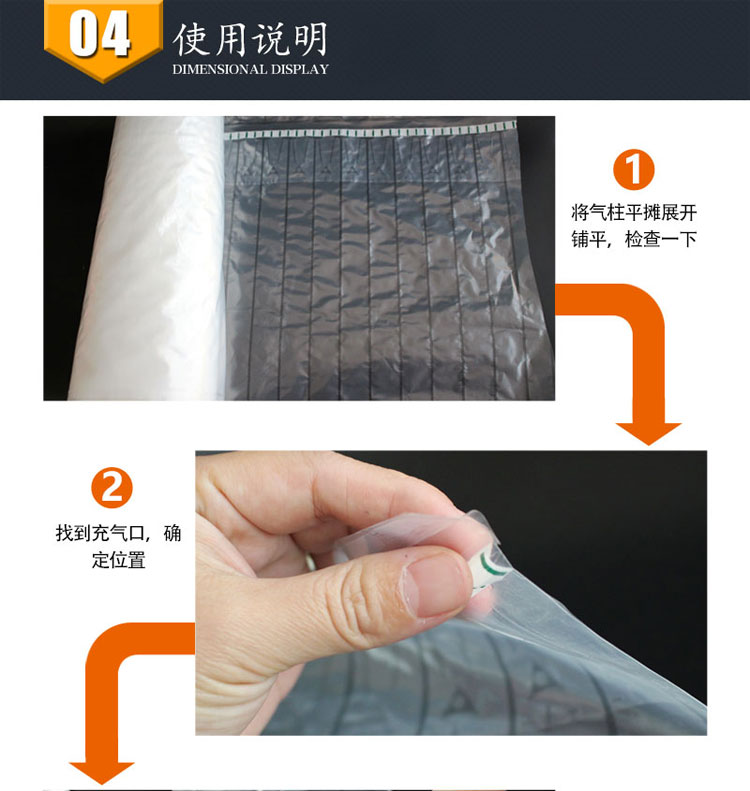 04 使用说明
DIMENSIONAL DISPLAY

1
将气柱平摊展开铺平，检查一下

2
找到充气口，确定位置