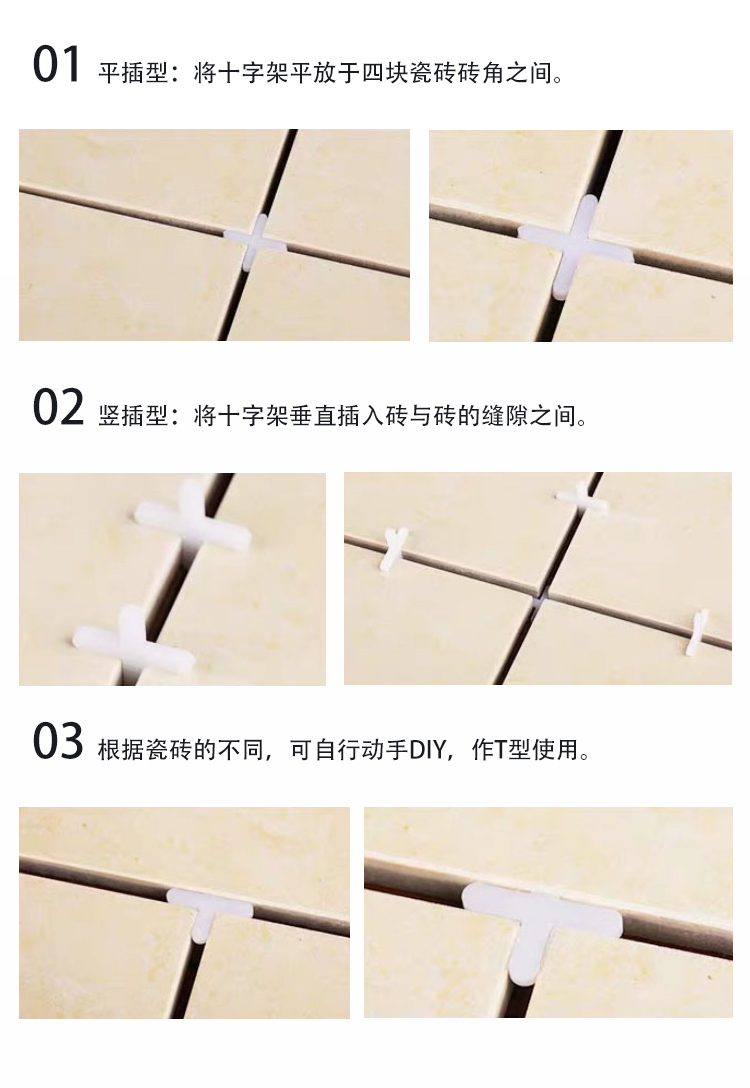 01 平插型：将十字架平放于四块瓷砖砖角之间。

02 竖插型：将十字架垂直插入砖与砖的缝隙之间。

03 根据瓷砖的不同，可自行动手DIY，作T型使用。