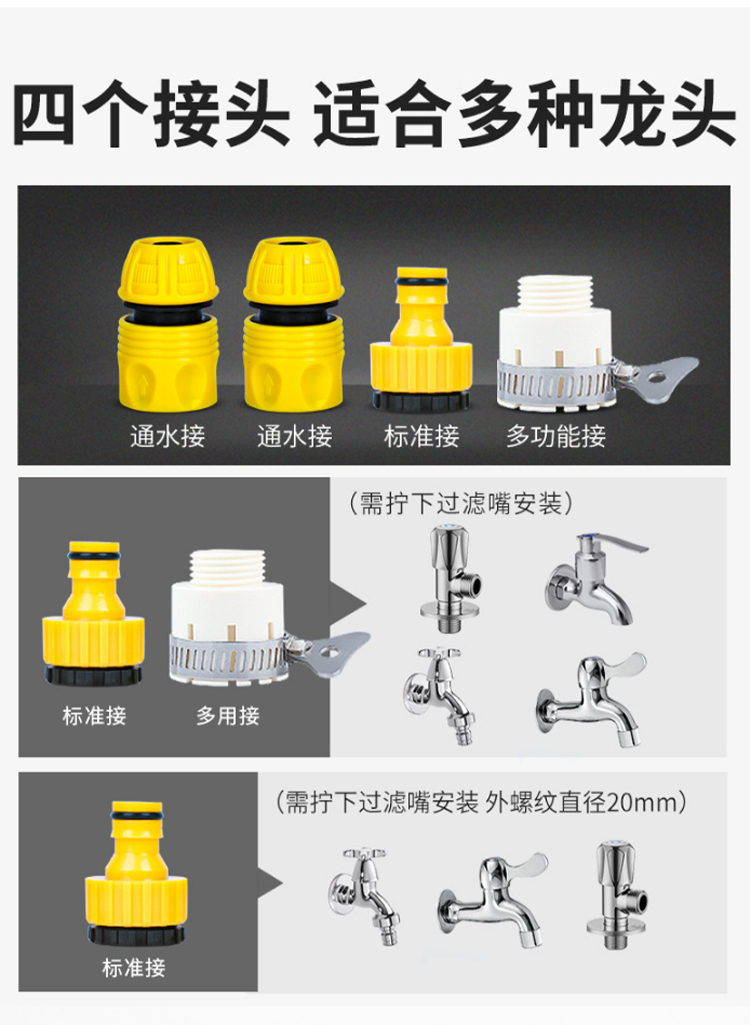 四个接头 适合多种龙头

通水接 通水接 标准接 多功能接

标准接 多用接

（需拧下过滤嘴安装）

标准接

（需拧下过滤嘴安装 外螺纹直径20mm）