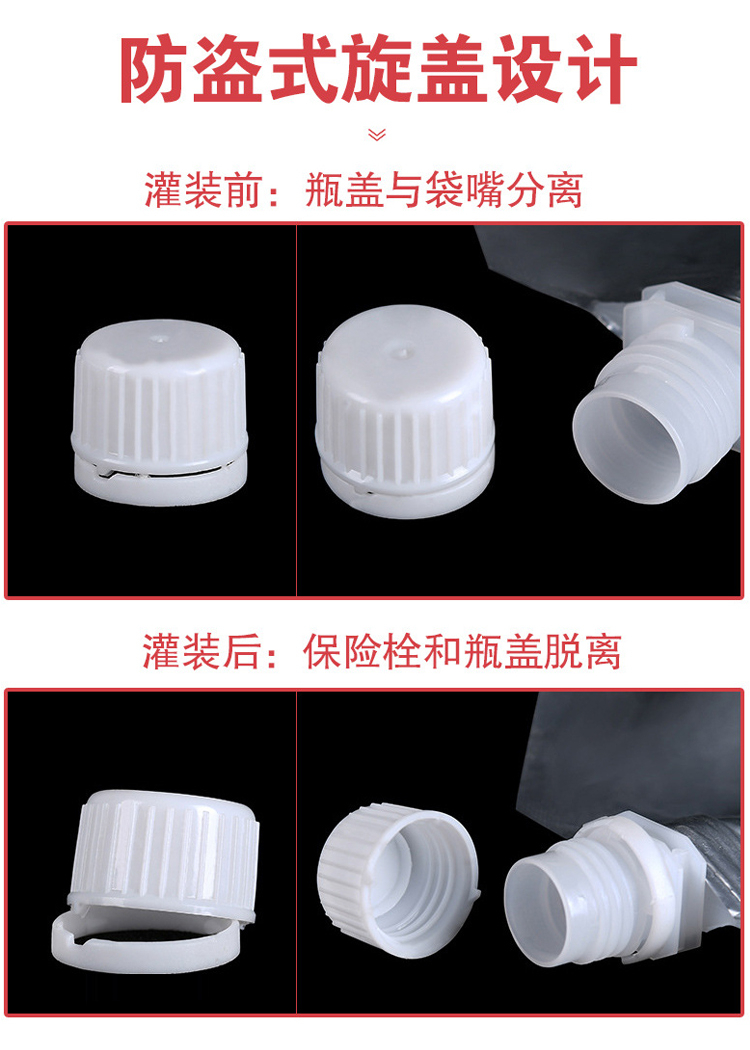 防盗式旋盖设计

灌装前：瓶盖与袋嘴分离

灌装后：保险栓和瓶盖脱离