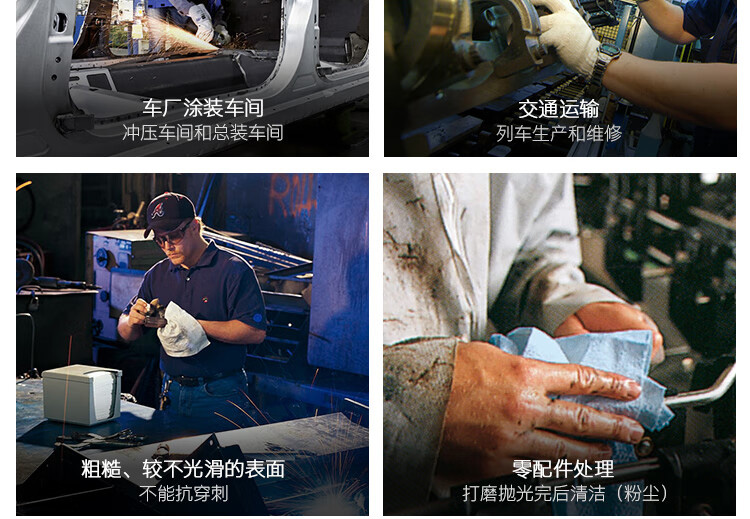 车厂涂装车间
冲压车间和总装车间

交通运输
列车生产和维修

粗糙、较不光滑的表面
不能抗穿刺

零配件处理
打磨抛光完后清洁（粉尘）