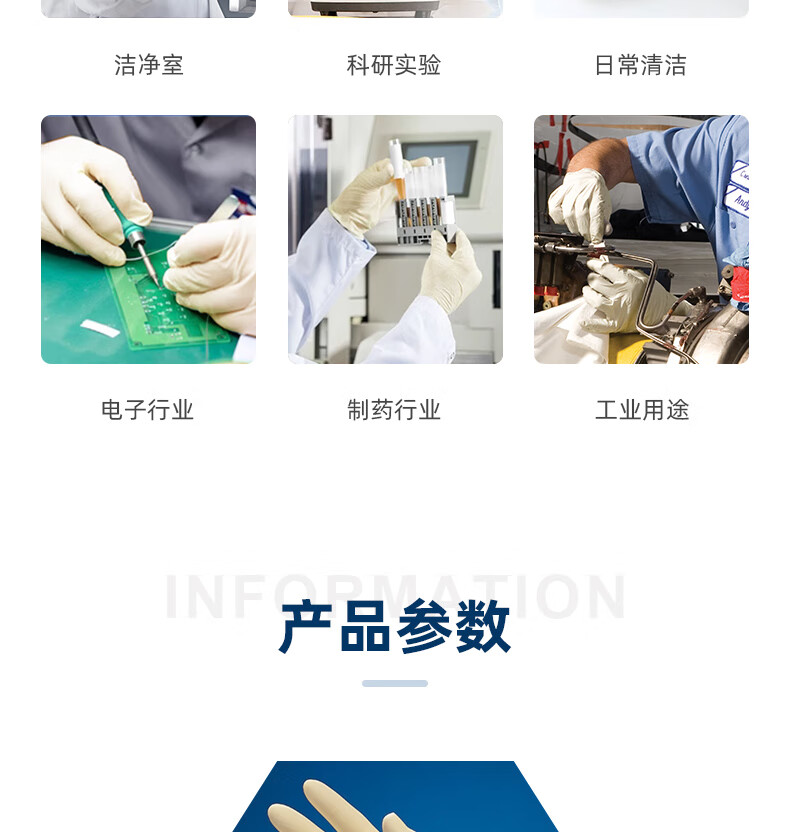 洁净室

科研实验

日常清洁

电子行业

制药行业

工业用途

INFORMATION

产品参数