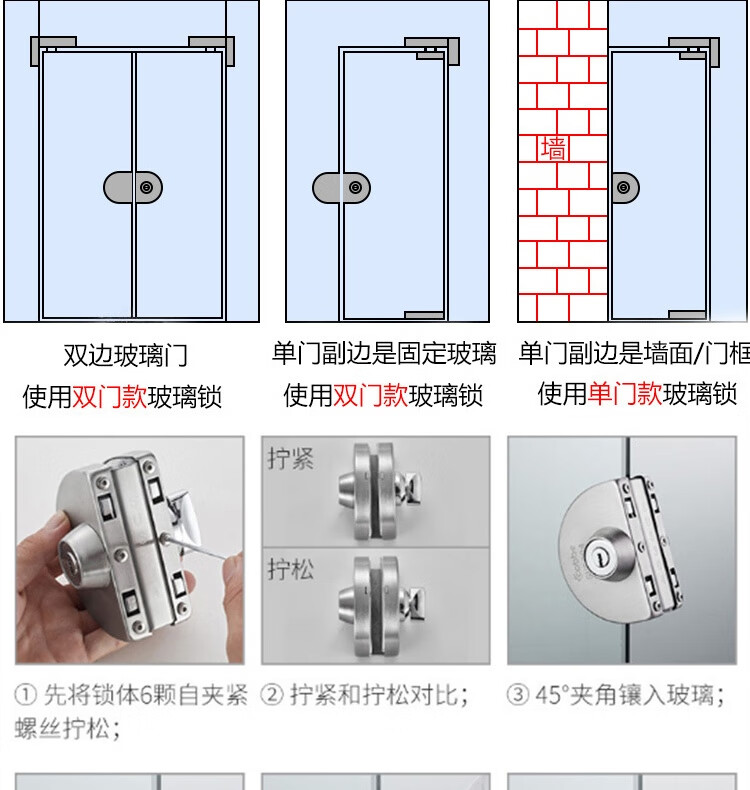 墙

双边玻璃门
使用双门款玻璃锁

单门副边是固定玻璃
使用双门款玻璃锁

单门副边是墙面/门框
使用单门款玻璃锁

拧紧

拧松

① 先将锁体6颗自夹紧螺丝拧松；

② 拧紧和拧松对比；

③ 45°夹角镶入玻璃；