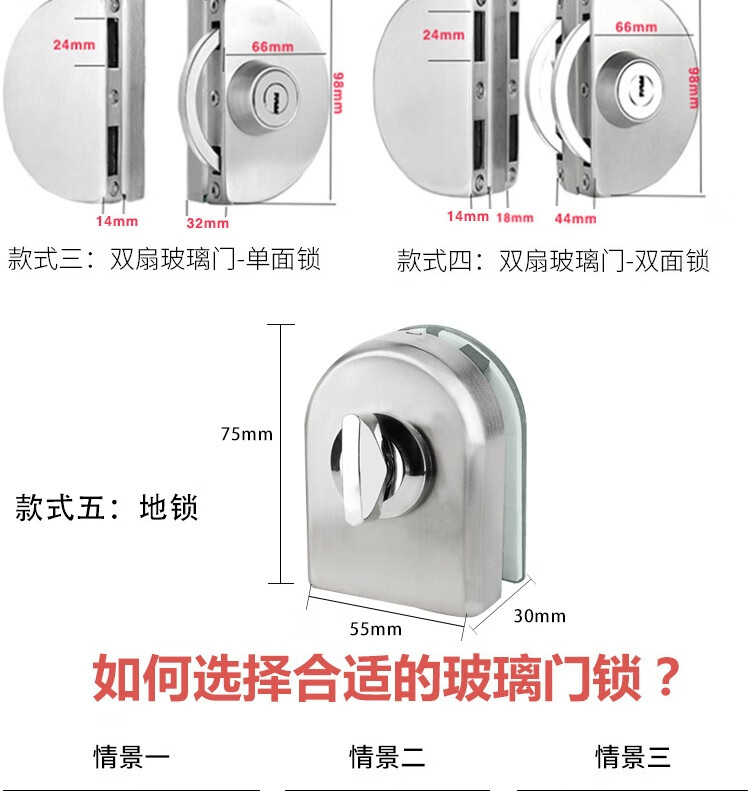 24mm
66mm
98mm
14mm
32mm
款式三：双扇玻璃门-单面锁

24mm
66mm
98mm
14mm
18mm
44mm
款式四：双扇玻璃门-双面锁

75mm
款式五：地锁
55mm
30mm

如何选择合适的玻璃门锁？

情景一
情景二
情景三