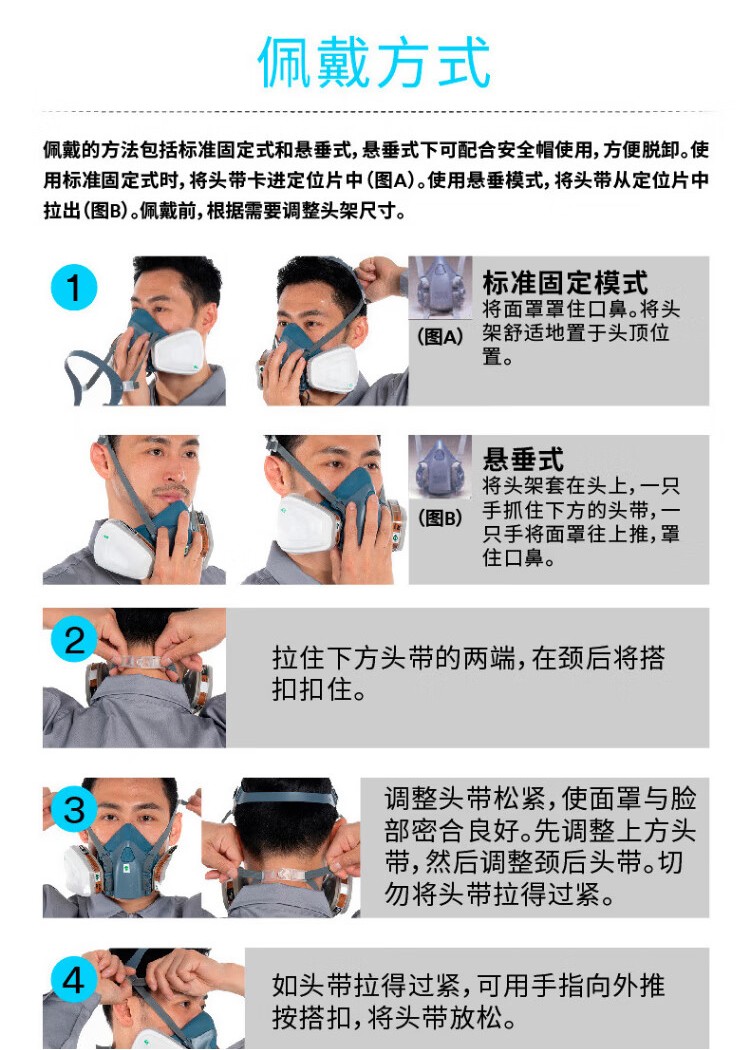 佩戴方式

佩戴的方法包括标准固定式和悬垂式，悬垂式下可配合安全帽使用，方便脱卸。使用标准固定式时，将头带卡进定位片中(图A)。使用悬垂模式，将头带从定位片中拉出(图B)。佩戴前，根据需要调整头架尺寸。

1

(图A)

标准固定模式
将面罩罩住口鼻。将头架舒适地置于头顶位置。

(图B)

悬垂式
将头架套在头上，一只手抓住下方的头带，一只手将面罩往上推，罩住口鼻。

2

拉住下方头带的两端，在颈后将搭扣扣住。

3

调整头带松紧，使面罩与脸部密合良好。先调整上方头带，然后调整颈后头带。切勿将头带拉得过紧。

4

如头带拉得过紧，可用手指向外推按搭扣，将头带放松。