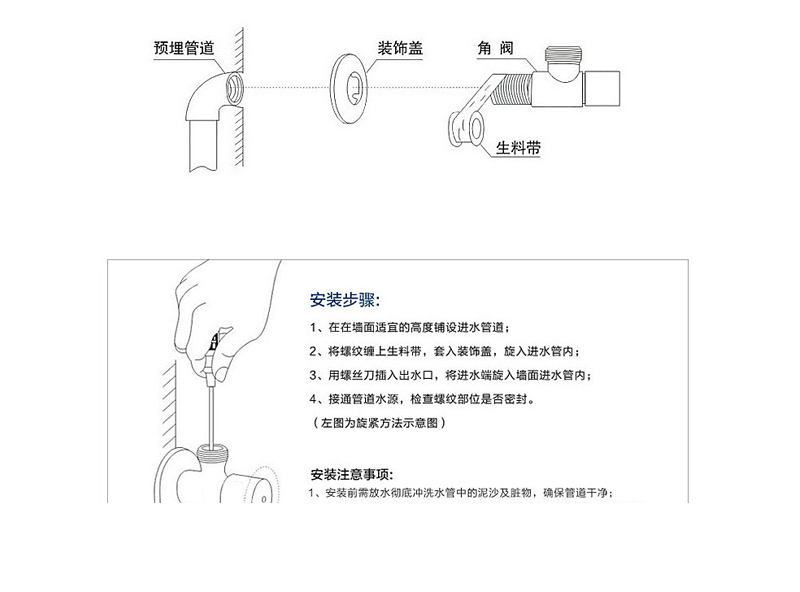 预埋管道

装饰盖

角 阀

生料带

安装步骤:

1、在在墙面适宜的高度铺设进水管道;

2、将螺纹缠上生料带，套入装饰盖，旋入进水管内;

3、用螺丝刀插入出水口，将进水端旋入墙面进水管内;

4、接通管道水源，检查螺纹部位是否密封。

(左图为旋紧方法示意图)

安装注意事项:

1、安装前需放水彻底冲洗水管中的泥沙及脏物，确保管道干净;