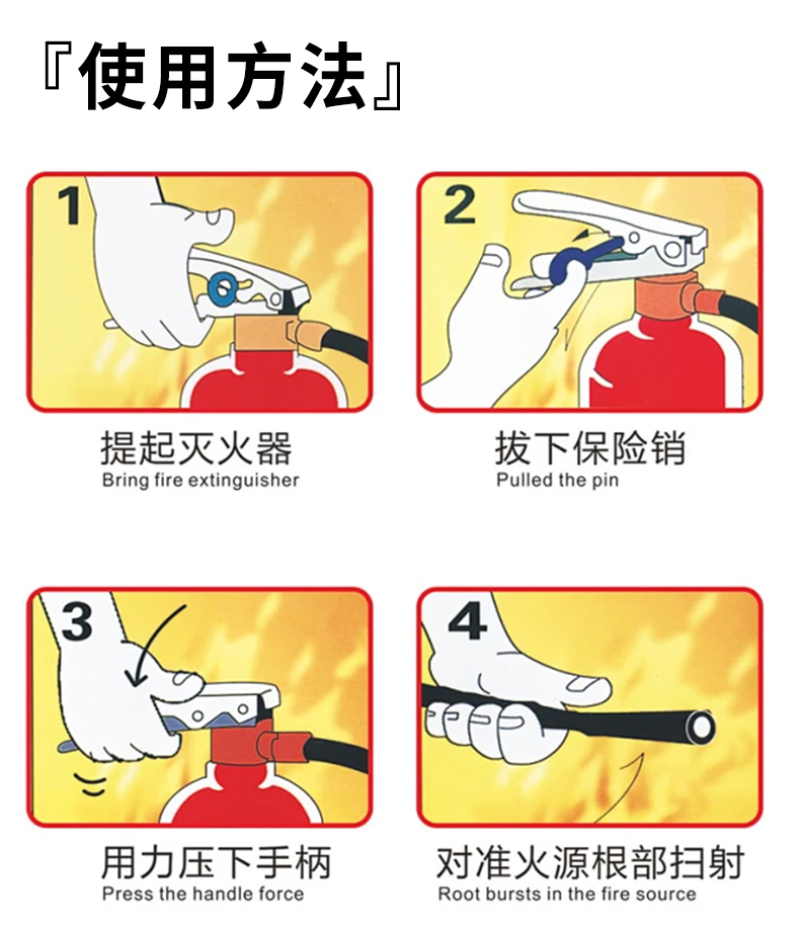 『使用方法』

1

提起灭火器
Bring fire extinguisher

2

拔下保险销
Pulled the pin

3

用力压下手柄
Press the handle force

4

对准火源根部扫射
Root bursts in the fire source