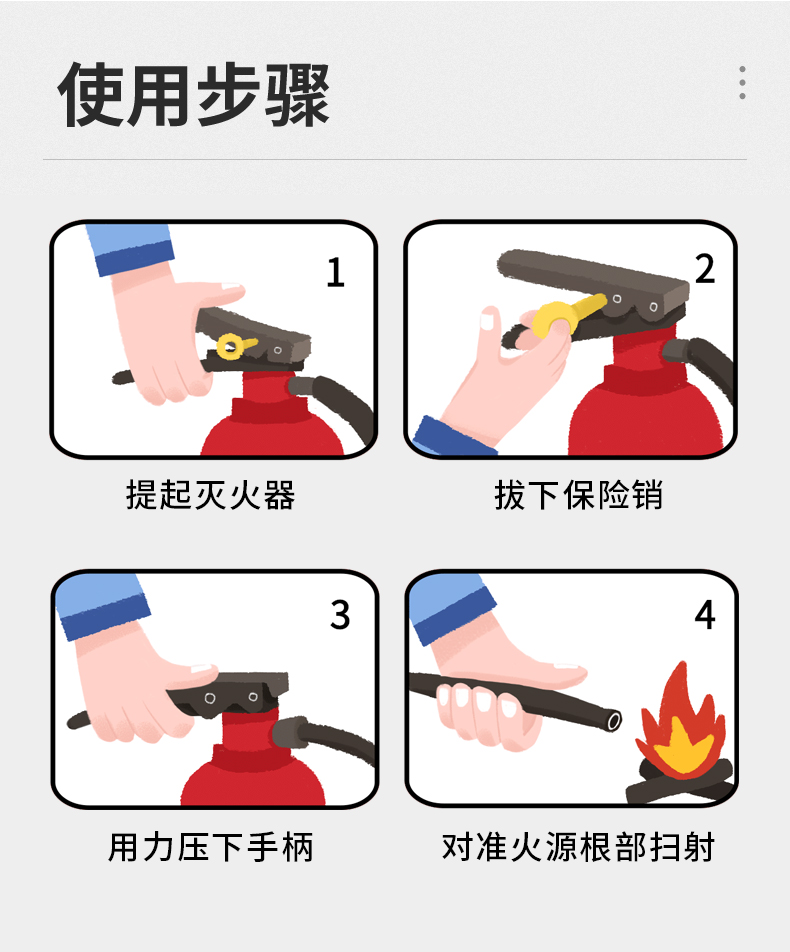 使用步骤

1

提起灭火器

2

拔下保险销

3

用力压下手柄

4

对准火源根部扫射