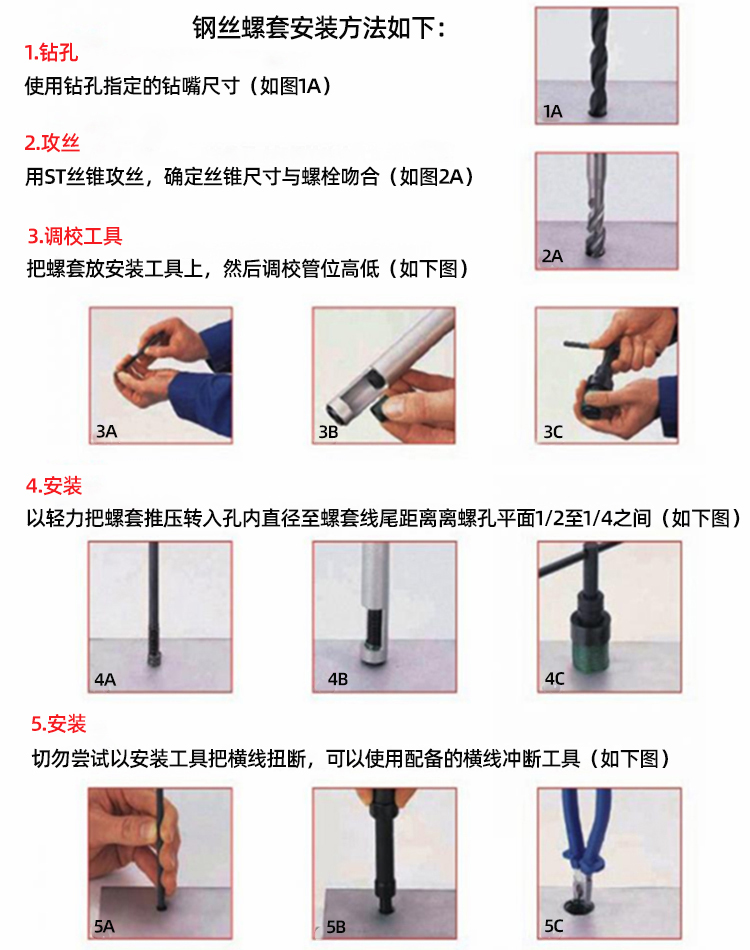 钢丝螺套安装方法如下：

1.钻孔
使用钻孔指定的钻嘴尺寸（如图1A）

1A

2.攻丝
用ST丝锥攻丝，确定丝锥尺寸与螺栓吻合（如图2A）

2A

3.调校工具
把螺套放安装工具上，然后调校管位高低（如下图）

3A

3B

3C

4.安装
以轻力把螺套推压转入孔内直径至螺套线尾距离离螺孔平面1/2至1/4之间（如下图）

4A

4B

4C

5.安装
切勿尝试以安装工具把横线扭断，可以使用配备的横线冲断工具（如下图）

5A

5B

5C