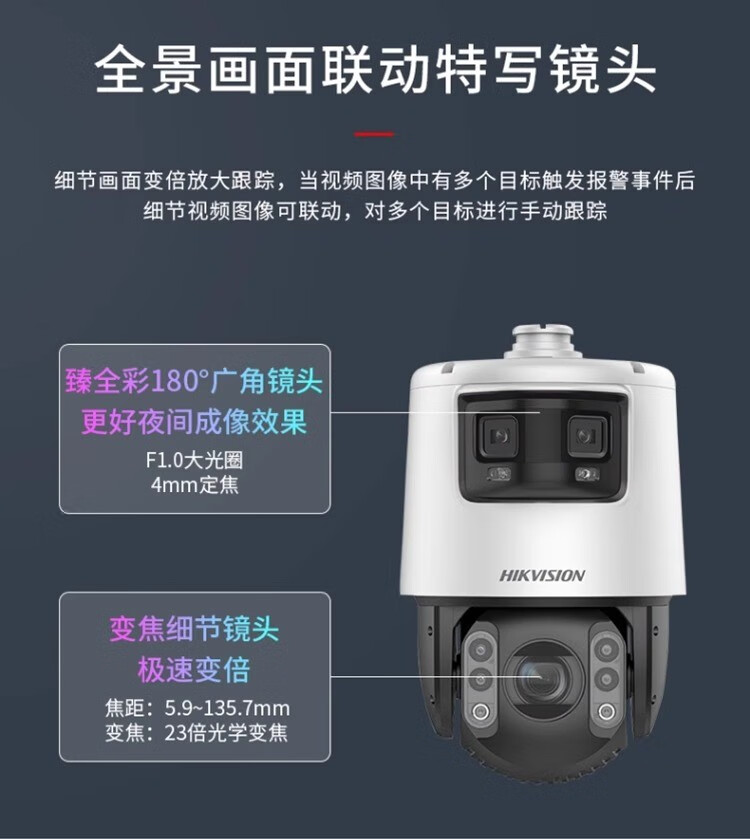 全景画面联动特写镜头

细节画面变倍放大跟踪，当视频图像中有多个目标触发报警事件后
细节视频图像可联动，对多个目标进行手动跟踪

臻全彩180°广角镜头
更好夜间成像效果
F1.0大光圈
4mm定焦

HIKVISION

变焦细节镜头
极速变倍
焦距：5.9~135.7mm
变焦：23倍光学变焦