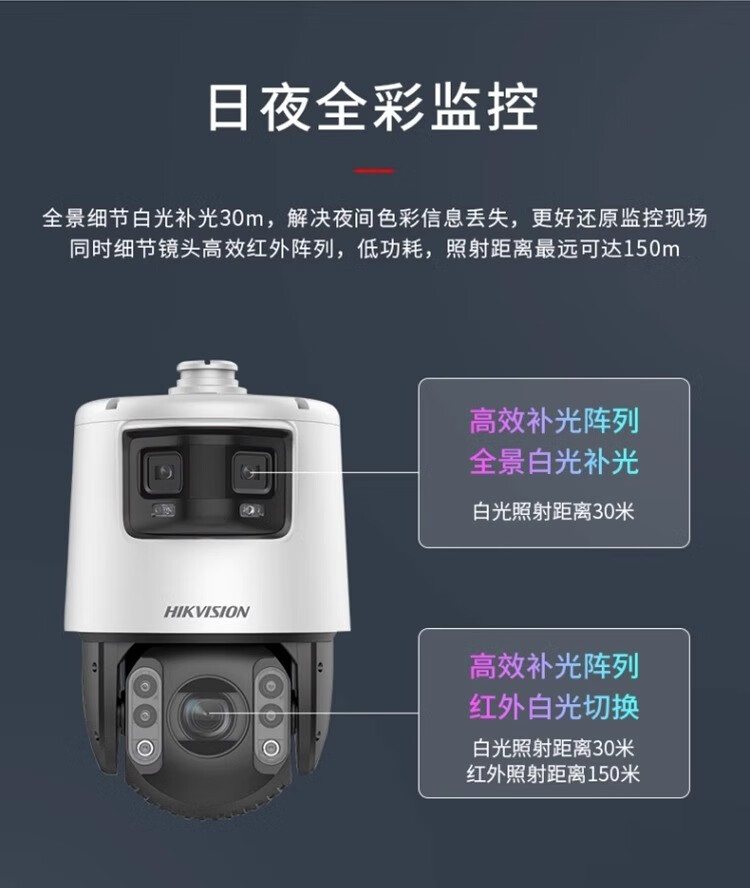 日夜全彩监控

全景细节白光补光30m，解决夜间色彩信息丢失，更好还原监控现场
同时细节镜头高效红外阵列，低功耗，照射距离最远可达150m

高效补光阵列
全景白光补光
白光照射距离30米

HIKVISION

高效补光阵列
红外白光切换
白光照射距离30米
红外照射距离150米