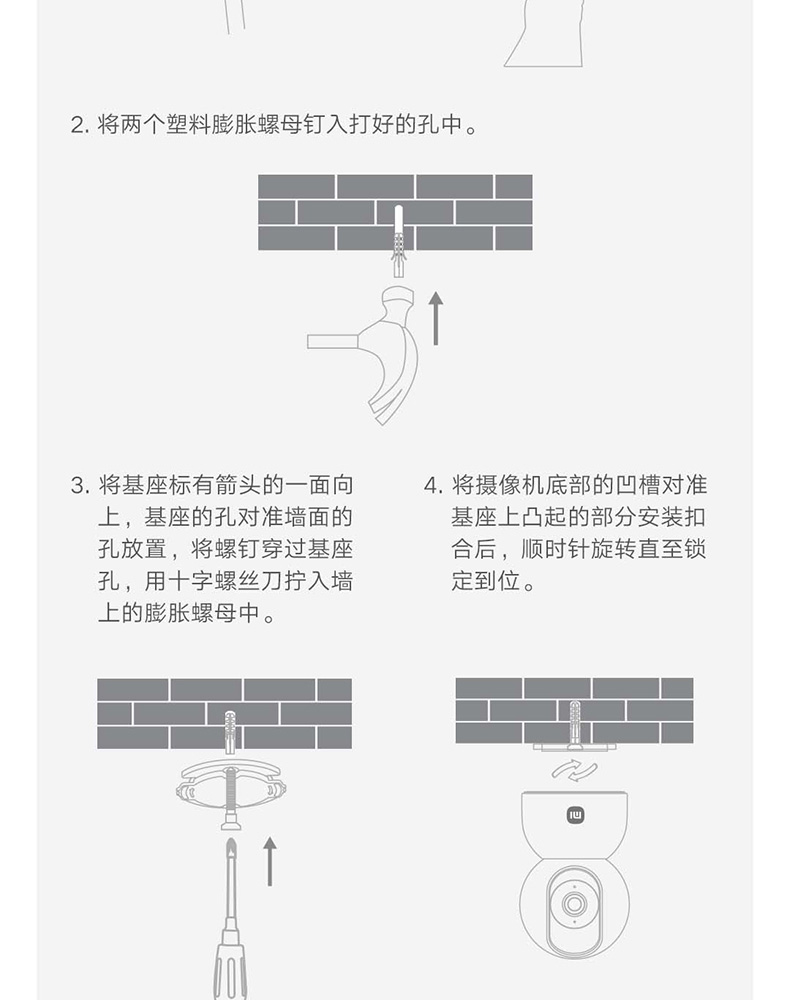 2. 将两个塑料膨胀螺母钉入打好的孔中。

3. 将基座标有箭头的一面向上，基座的孔对准墙面的孔放置，将螺钉穿过基座孔，用十字螺丝刀拧入墙上的膨胀螺母中。

4. 将摄像机底部的凹槽对准基座上凸起的部分安装扣合后，顺时针旋转直至锁定到位。