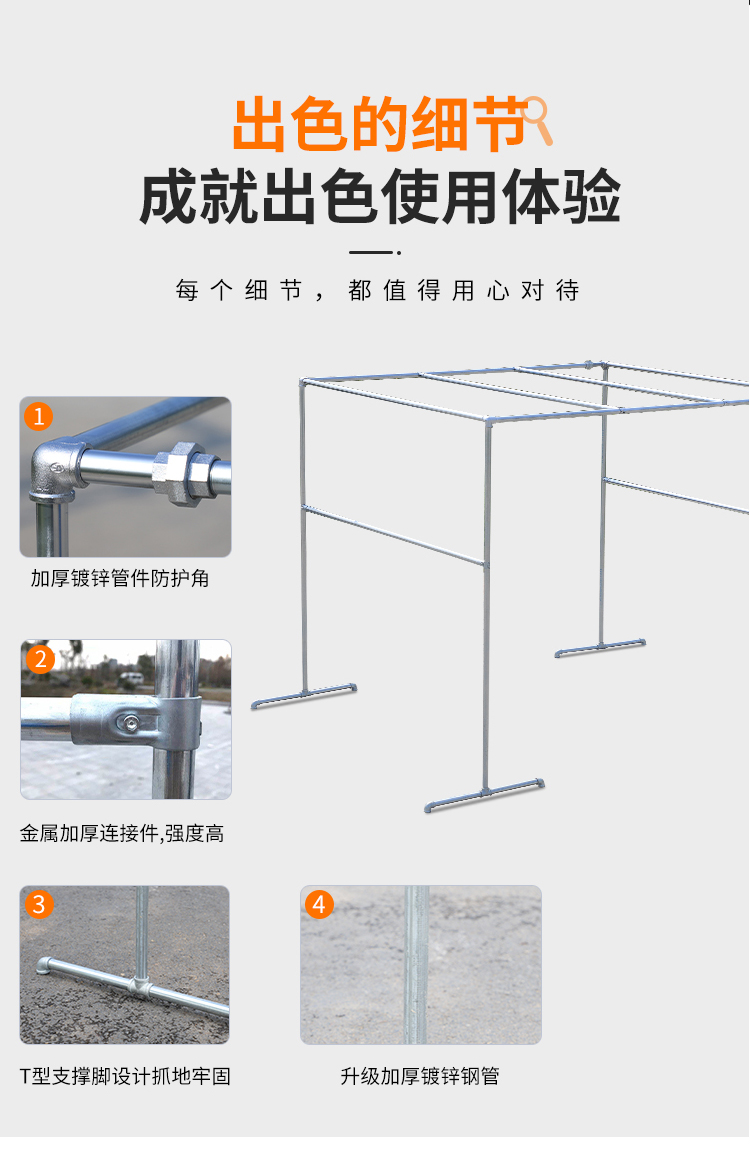 出色的细节

成就出色使用体验

每个细节，都值得用心对待

1

加厚镀锌管件防护角

2

金属加厚连接件,强度高

3

T型支撑脚设计抓地牢固

4

升级加厚镀锌钢管