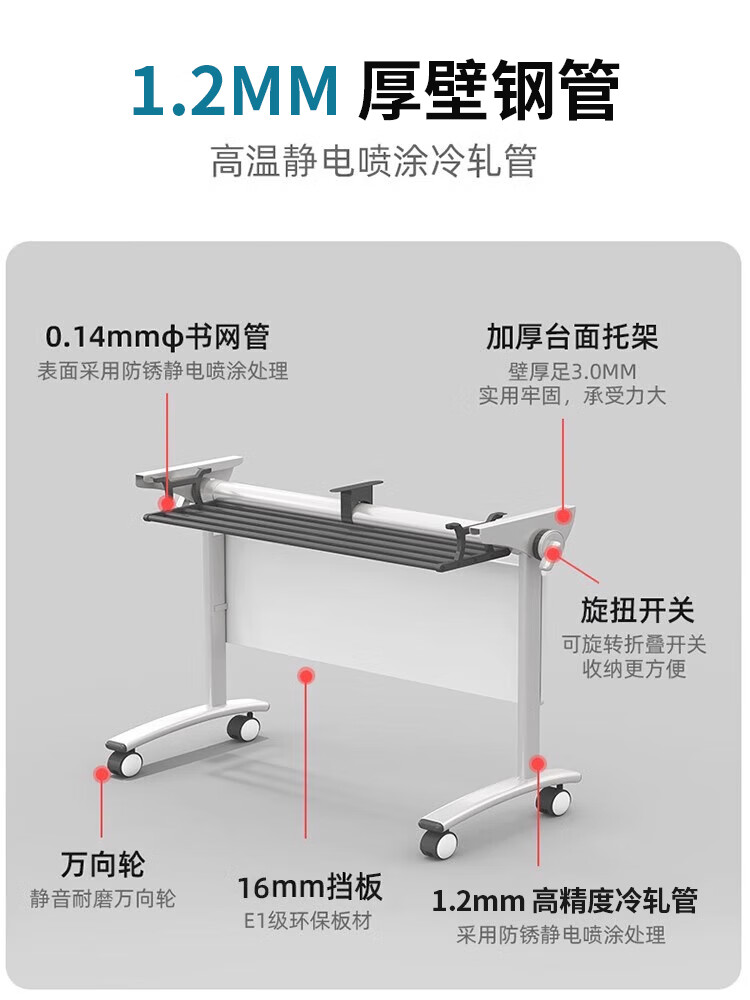 1.2MM 厚壁钢管

高温静电喷涂冷轧管

0.14mmφ书网管
表面采用防锈静电喷涂处理

加厚台面托架
壁厚足3.0MM
实用牢固，承受力大

旋扭开关
可旋转折叠开关
收纳更方便

万向轮
静音耐磨万向轮

16mm挡板
E1级环保板材

1.2mm 高精度冷轧管
采用防锈静电喷涂处理