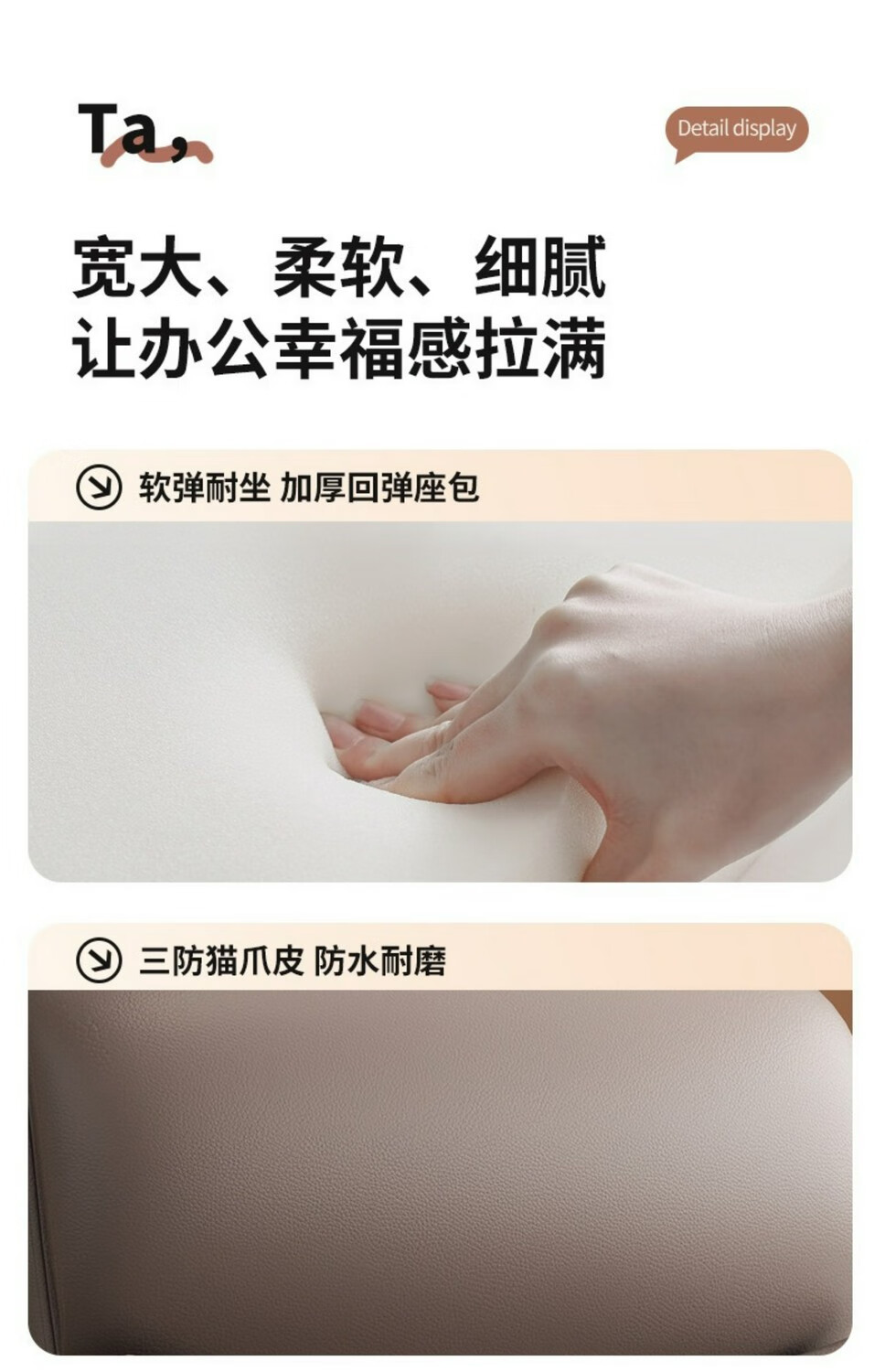 Ta,

Detail display

宽大、柔软、细腻
让办公幸福感拉满

软弹耐坐 加厚回弹座包

三防猫爪皮 防水耐磨