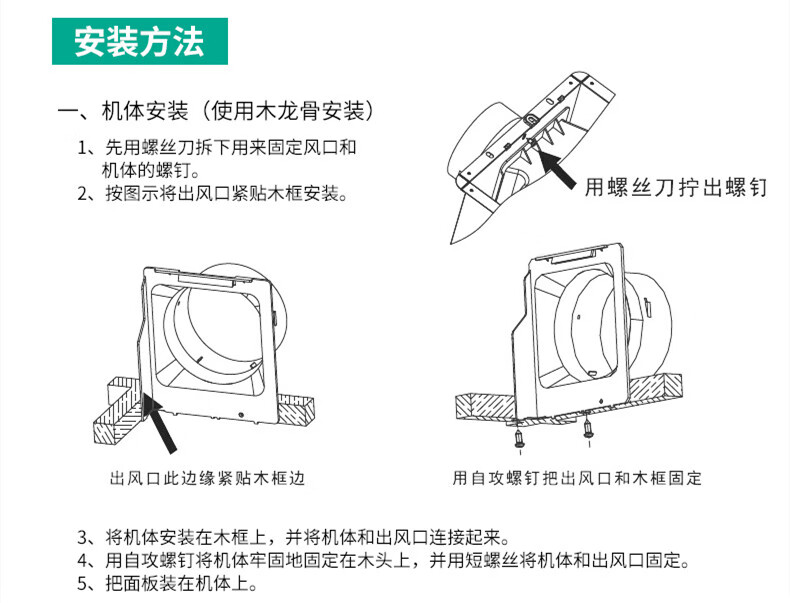 安装方法

一、机体安装（使用木龙骨安装）

1、先用螺丝刀拆下用来固定风口和机体的螺钉。
2、按图示将出风口紧贴木框安装。

用螺丝刀拧出螺钉

出风口此边缘紧贴木框边

用自攻螺钉把出风口和木框固定

3、将机体安装在木框上，并将机体和出风口连接起来。
4、用自攻螺钉将机体牢固地固定在木头上，并用短螺丝将机体和出风口固定。
5、把面板装在机体上。