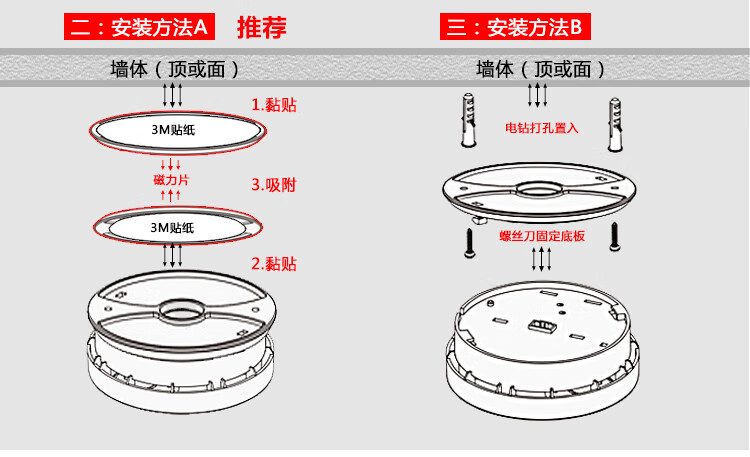 二：安装方法A 推荐

墙体（顶或面）

1.黏贴

3M贴纸

磁力片

3.吸附

3M贴纸

2.黏贴

三：安装方法B

墙体（顶或面）

电钻打孔置入

螺丝刀固定底板