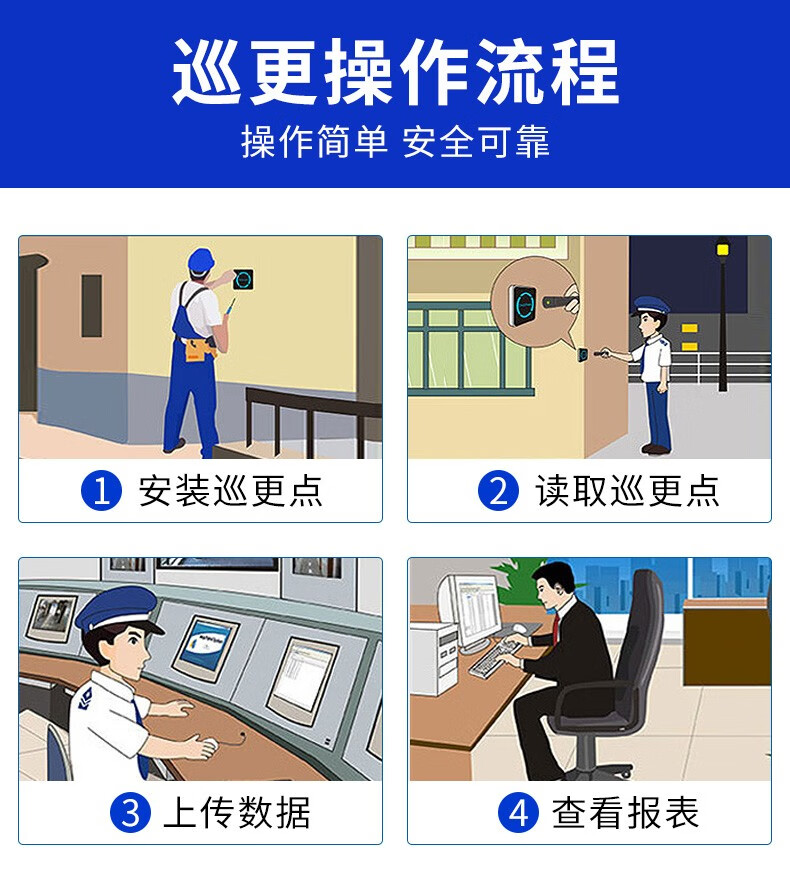 巡更操作流程
操作简单 安全可靠

1 安装巡更点

2 读取巡更点

3 上传数据

4 查看报表