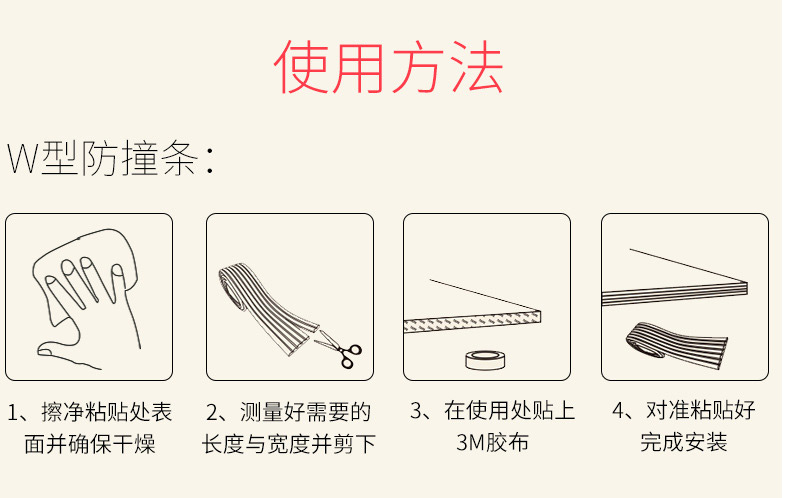 使用方法

W型防撞条：

1、擦净粘贴处表面并确保干燥

2、测量好需要的长度与宽度并剪下

3、在使用处贴上3M胶布

4、对准粘贴好完成安装