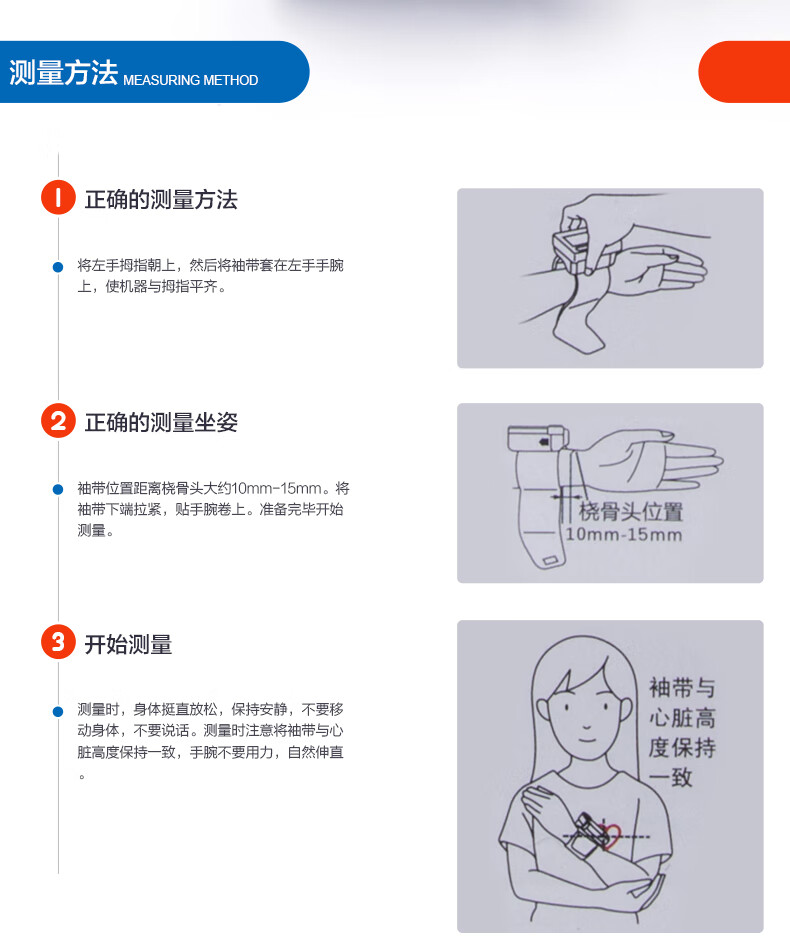 测量方法 MEASURING METHOD

1 正确的测量方法

将左手拇指朝上，然后将袖带套在左手手腕上，使机器与拇指平齐。

2 正确的测量坐姿

袖带位置距离桡骨头大约10mm-15mm。将袖带下端拉紧，贴手腕卷上。准备完毕开始测量。

桡骨头位置
10mm-15mm

3 开始测量

测量时，身体挺直放松，保持安静，不要移动身体，不要说话。测量时注意将袖带与心脏高度保持一致，手腕不要用力，自然伸直。

袖带与心脏高度保持一致