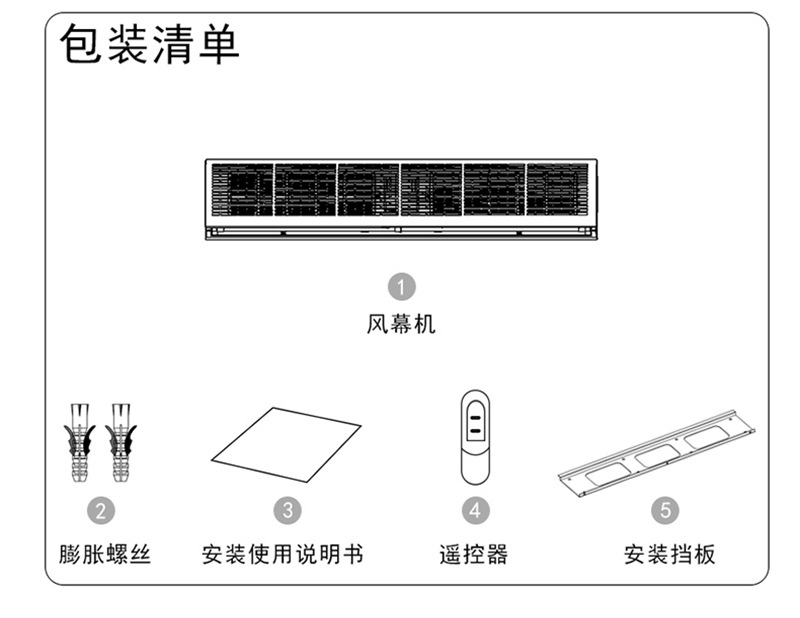 包装清单

1
风幕机

2
膨胀螺丝

3
安装使用说明书

4
遥控器

5
安装挡板