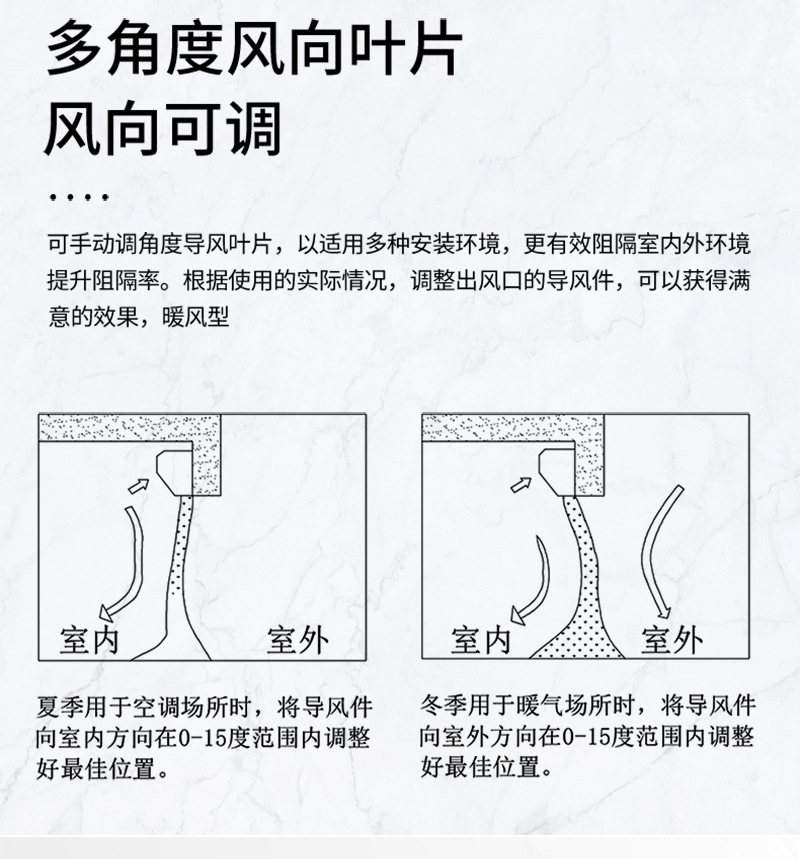 多角度风向叶片
风向可调

····

可手动调角度导风叶片，以适用多种安装环境，更有效阻隔室内外环境提升阻隔率。根据使用的实际情况，调整出风口的导风件，可以获得满意的效果，暖风型

室内

室外

夏季用于空调场所时，将导风件向室内方向在0-15度范围内调整好最佳位置。

室内

室外

冬季用于暖气场所时，将导风件向室外方向在0-15度范围内调整好最佳位置。