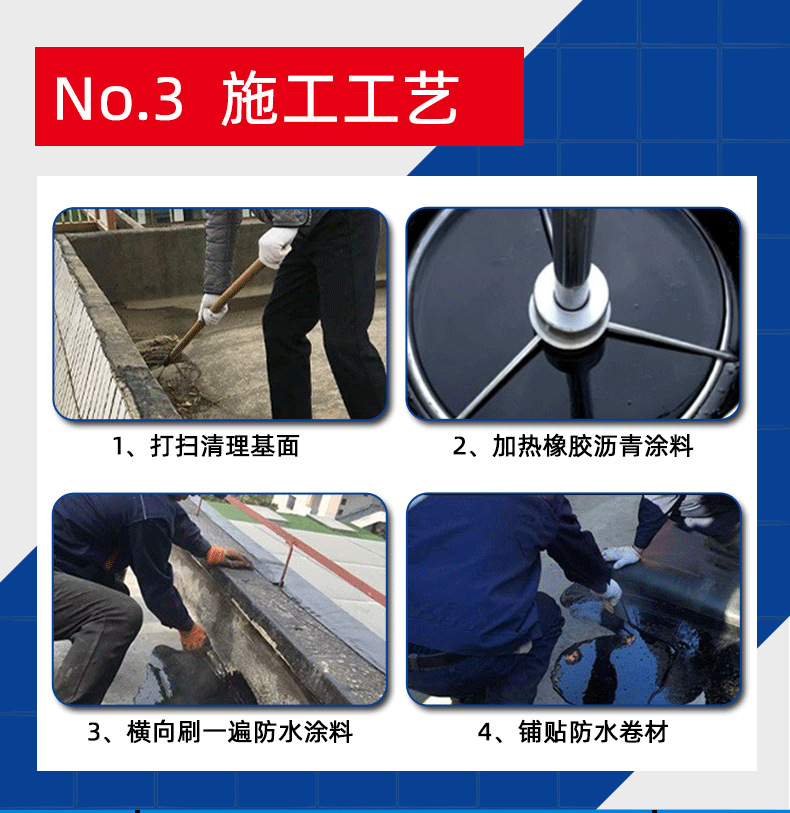 No.3 施工工艺

1、打扫清理基面

2、加热橡胶沥青涂料

3、横向刷一遍防水涂料

4、铺贴防水卷材