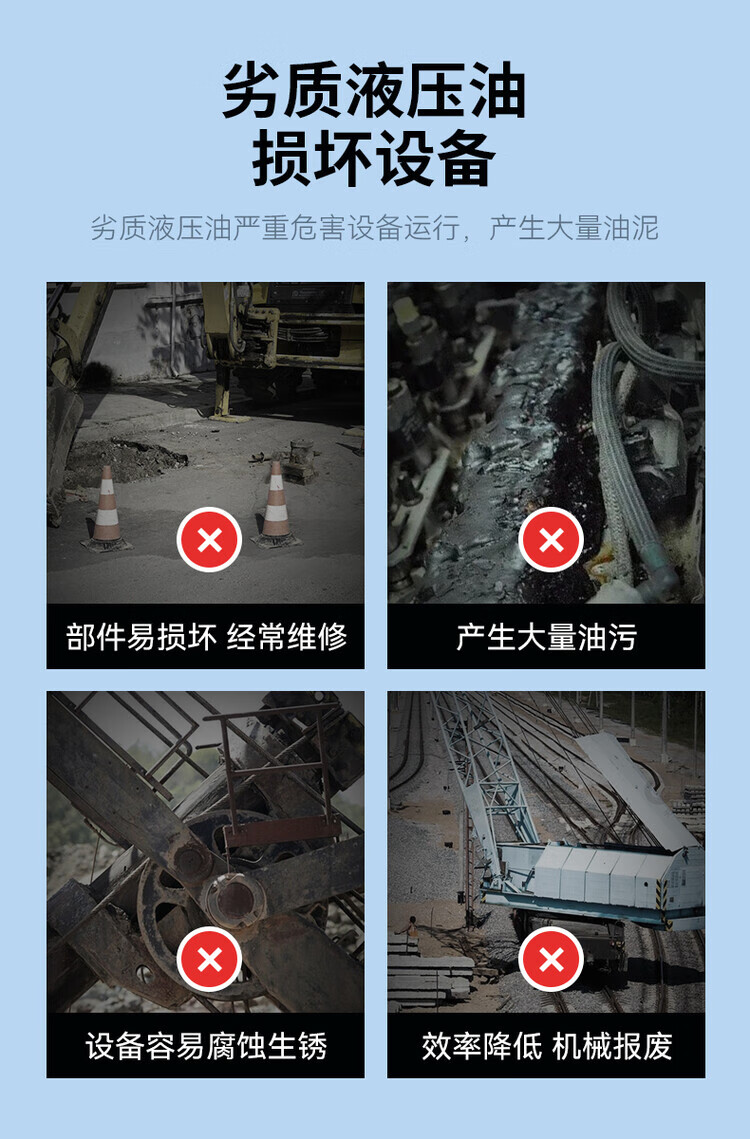 劣质液压油
损坏设备

劣质液压油严重危害设备运行，产生大量油泥

部件易损坏 经常维修

产生大量油污

设备容易腐蚀生锈

效率降低 机械报废