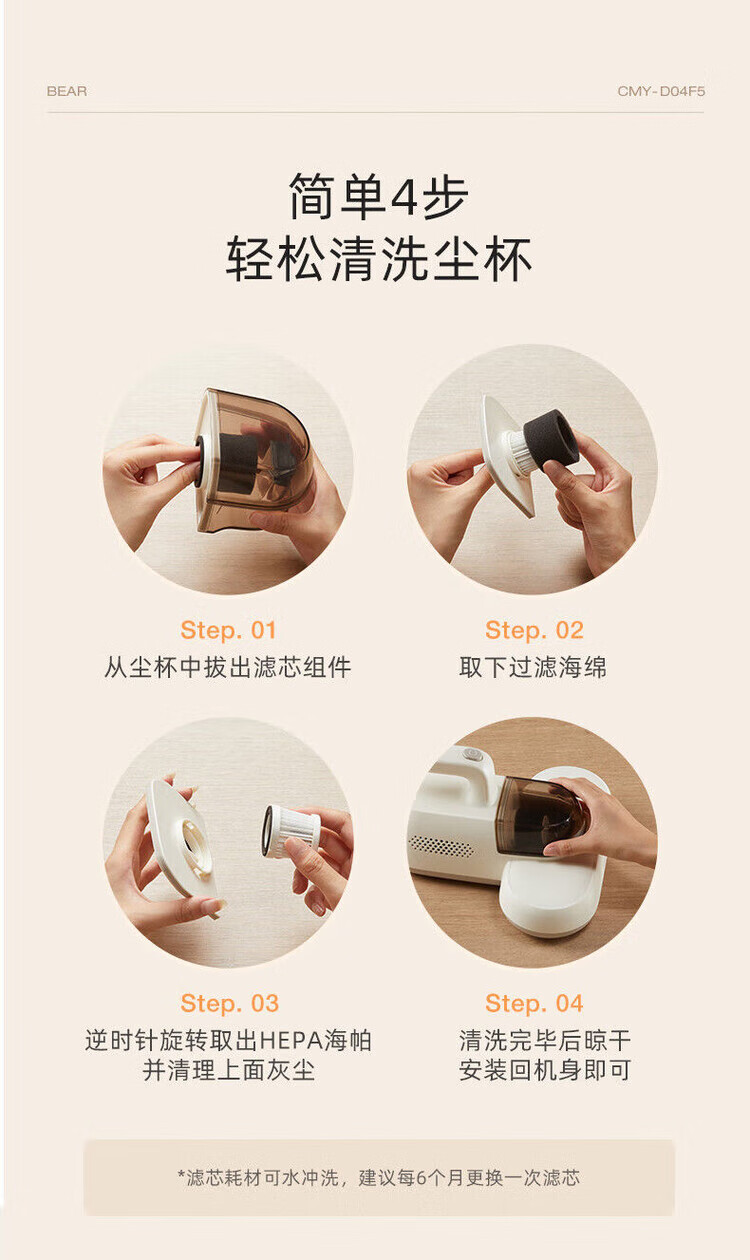 BEAR

CMY-D04F5

简单4步
轻松清洗尘杯

Step. 01
从尘杯中拔出滤芯组件

Step. 02
取下过滤海绵

Step. 03
逆时针旋转取出HEPA海帕
并清理上面灰尘

Step. 04
清洗完毕后晾干
安装回机身即可

*滤芯耗材可水冲洗，建议每6个月更换一次滤芯