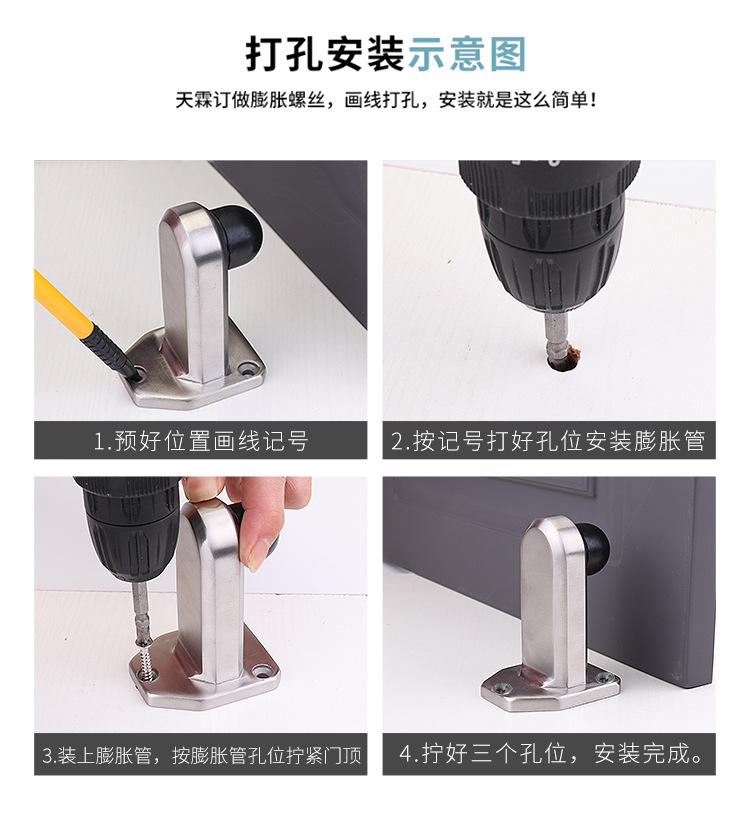 打孔安装示意图

天霖订做膨胀螺丝，画线打孔，安装就是这么简单！

1.预好位置画线记号

2.按记号打好孔位安装膨胀管

3.装上膨胀管，按膨胀管孔位拧紧门顶

4.拧好三个孔位，安装完成。