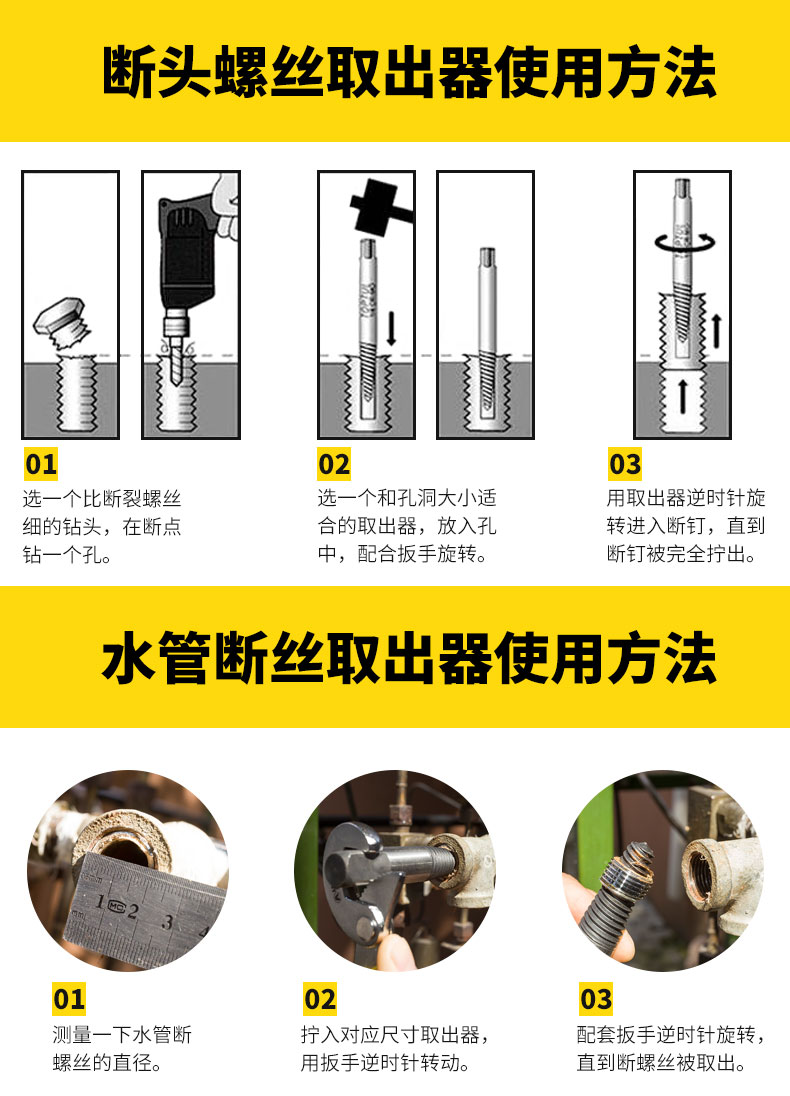 断头螺丝取出器使用方法

01
选一个比断裂螺丝细的钻头，在断点钻一个孔。

02
选一个和孔洞大小适合的取出器，放入孔中，配合扳手旋转。

03
用取出器逆时针旋转进入断钉，直到断钉被完全拧出。

水管断丝取出器使用方法

1 2 3

01
测量一下水管断螺丝的直径。

02
拧入对应尺寸取出器，用扳手逆时针转动。

03
配套扳手逆时针旋转，直到断螺丝被取出。