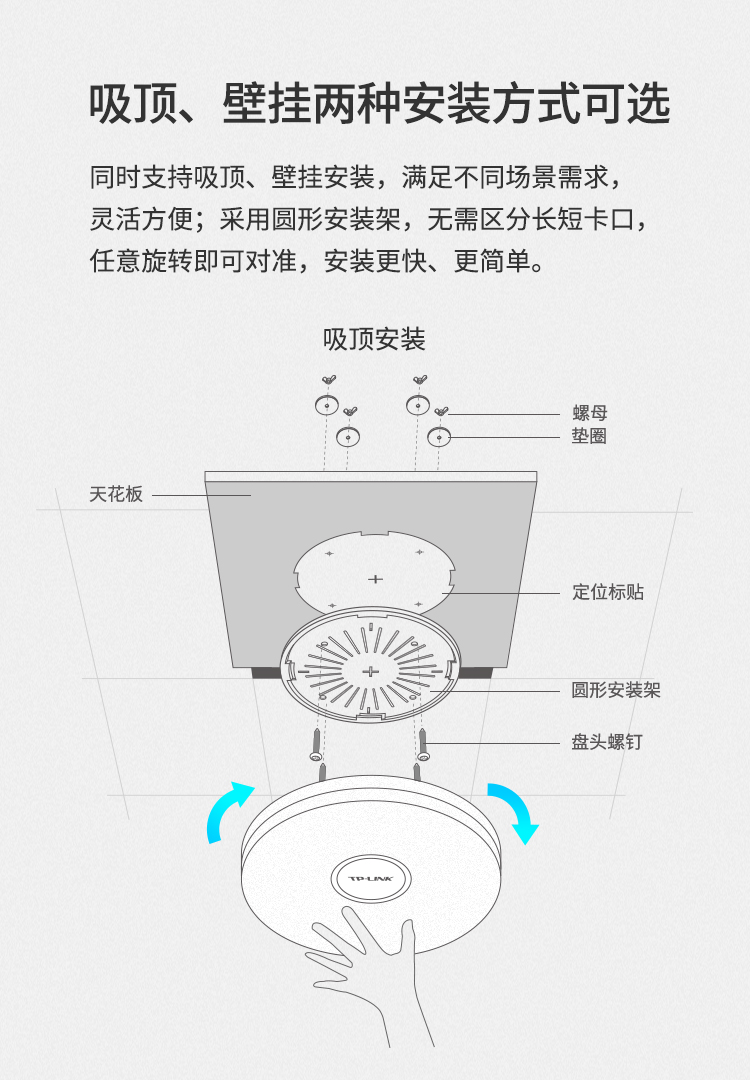 吸顶、壁挂两种安装方式可选

同时支持吸顶、壁挂安装，满足不同场景需求，灵活方便；采用圆形安装架，无需区分长短卡口，任意旋转即可对准，安装更快、更简单。

吸顶安装

螺母
垫圈
天花板
定位标贴
圆形安装架
盘头螺钉

TP-LINK