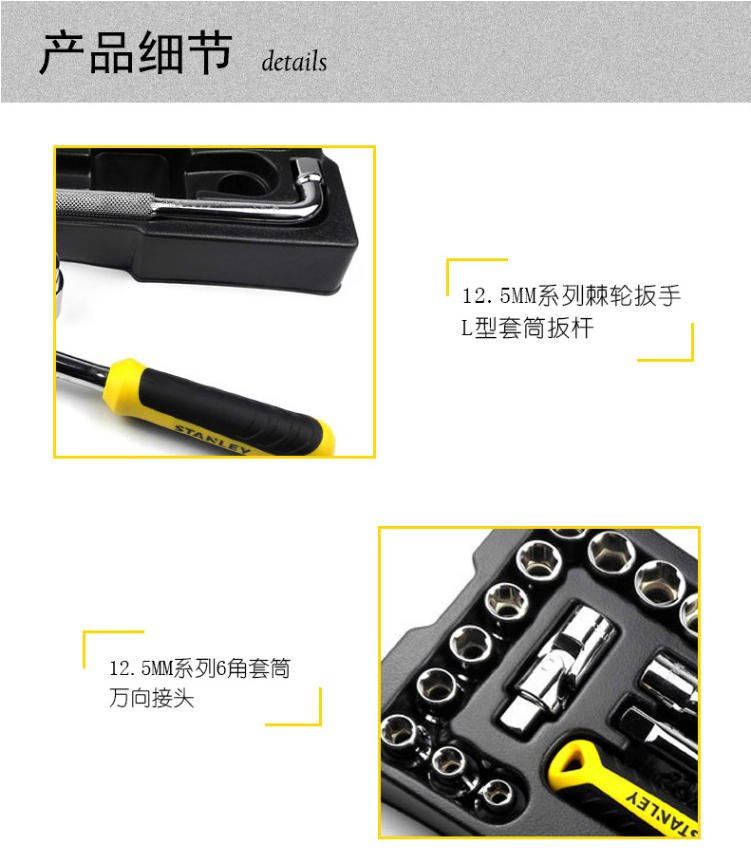 产品细节 details

STANLEY

12.5MM系列棘轮扳手
L型套筒扳杆

12.5MM系列6角套筒
万向接头

STANLEY