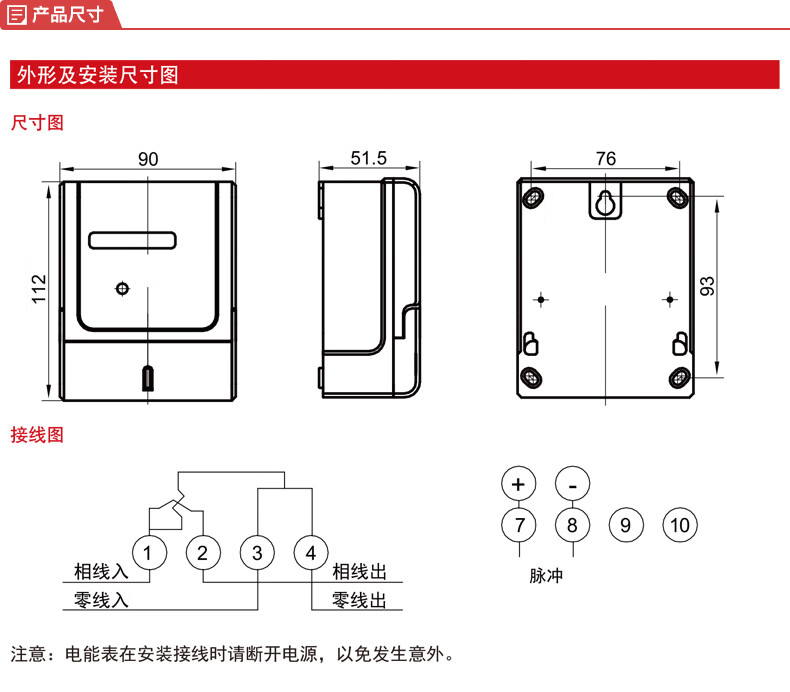 产品尺寸

外形及安装尺寸图

尺寸图

90

112

51.5

76

93

接线图

1 2 3 4

相线入

零线入

相线出

零线出

+ -

7 8 9 10

脉冲

注意：电能表在安装接线时请断开电源，以免发生意外。