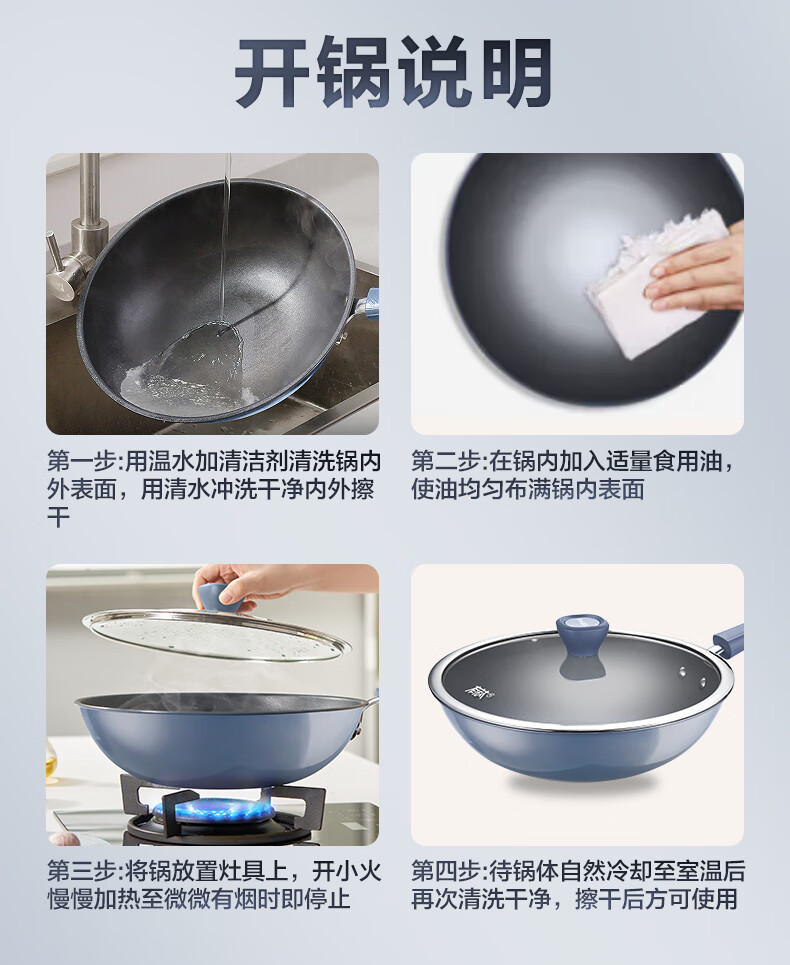 开锅说明

第一步:用温水加清洁剂清洗锅内外表面，用清水冲洗干净内外擦干

第二步:在锅内加入适量食用油，使油均匀布满锅内表面

第三步:将锅放置灶具上，开小火慢慢加热至微微有烟时即停止

第四步:待锅体自然冷却至室温后再次清洗干净，擦干后方可使用