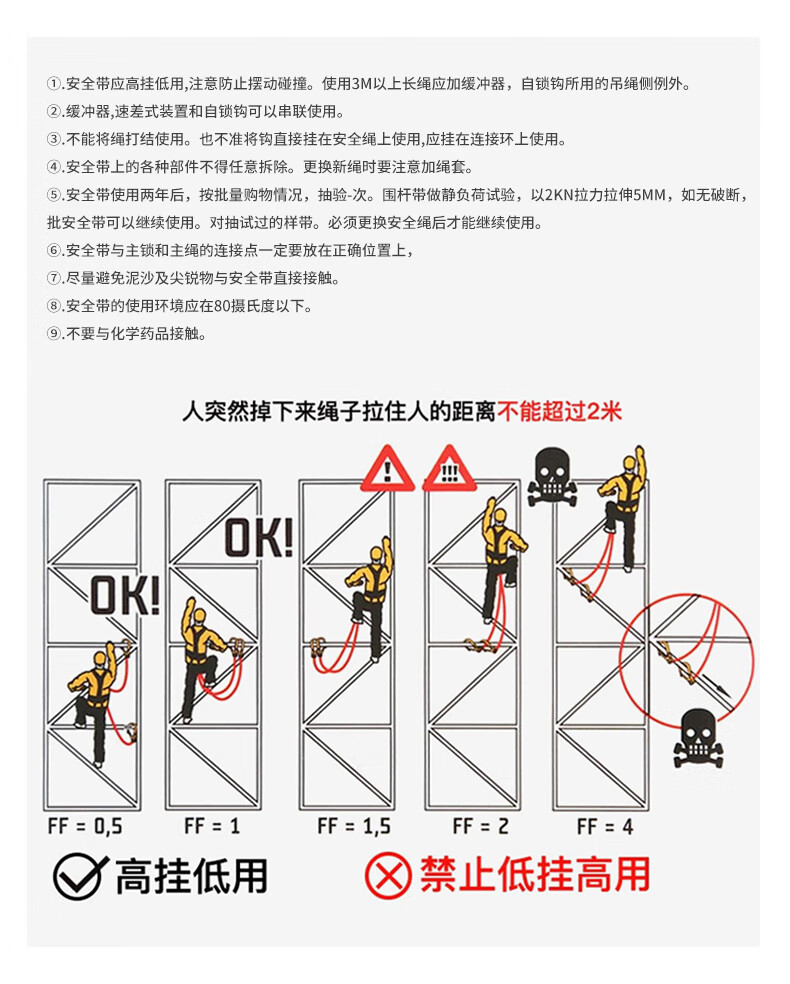 ①.安全带应高挂低用,注意防止摆动碰撞。使用3M以上长绳应加缓冲器，自锁钩所用的吊绳侧例外。
②.缓冲器,速差式装置和自锁钩可以串联使用。
③.不能将绳打结使用。也不准将钩直接挂在安全绳上使用,应挂在连接环上使用。
④.安全带上的各种部件不得任意拆除。更换新绳时要注意加绳套。
⑤.安全带使用两年后，按批量购物情况，抽验-次。围杆带做静负荷试验，以2KN拉力拉伸5MM，如无破断，批安全带可以继续使用。对抽试过的样带。必须更换安全绳后才能继续使用。
⑥.安全带与主锁和主绳的连接点一定要放在正确位置上，
⑦.尽量避免泥沙及尖锐物与安全带直接接触。
⑧.安全带的使用环境应在80摄氏度以下。
⑨.不要与化学药品接触。

人突然掉下来绳子拉住人的距离不能超过2米

OK!
OK!
!
!!!

FF = 0,5
FF = 1
FF = 1,5
FF = 2
FF = 4

高挂低用
禁止低挂高用