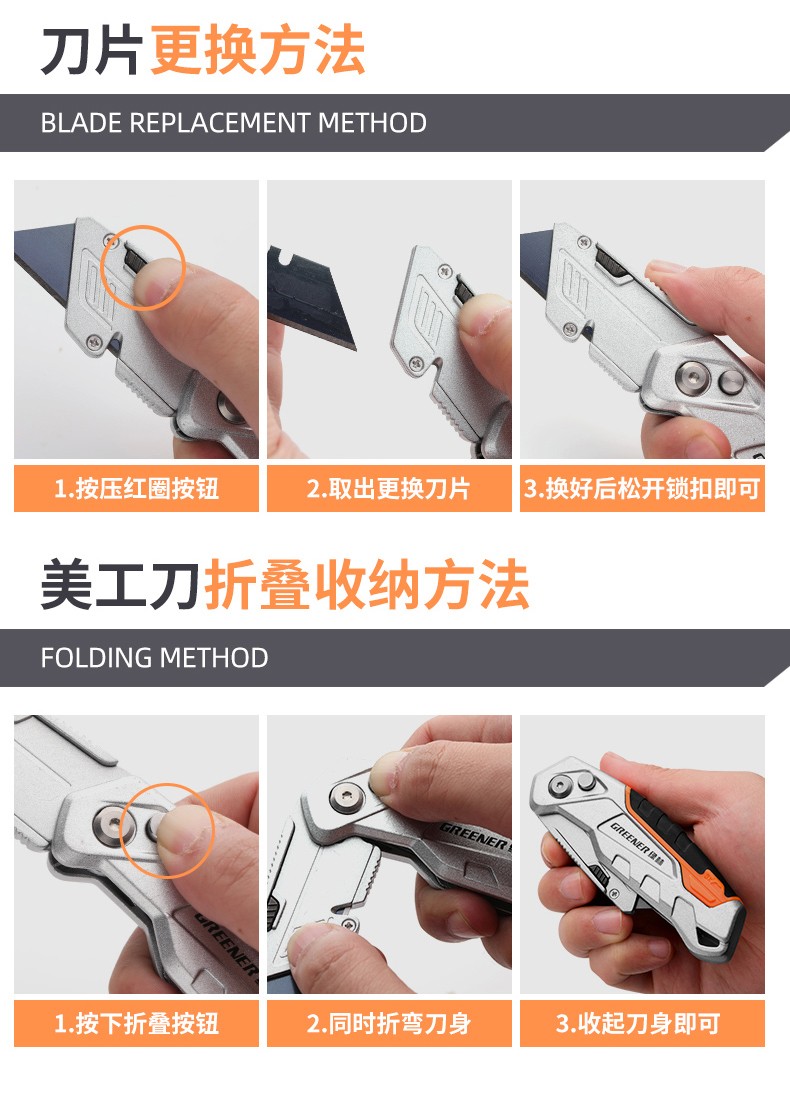 刀片更换方法

BLADE REPLACEMENT METHOD

1.按压红圈按钮

2.取出更换刀片

3.换好后松开锁扣即可

美工刀折叠收纳方法

FOLDING METHOD

GREENER

GREENER

GREENER 绿林

1.按下折叠按钮

2.同时折弯刀身

3.收起刀身即可