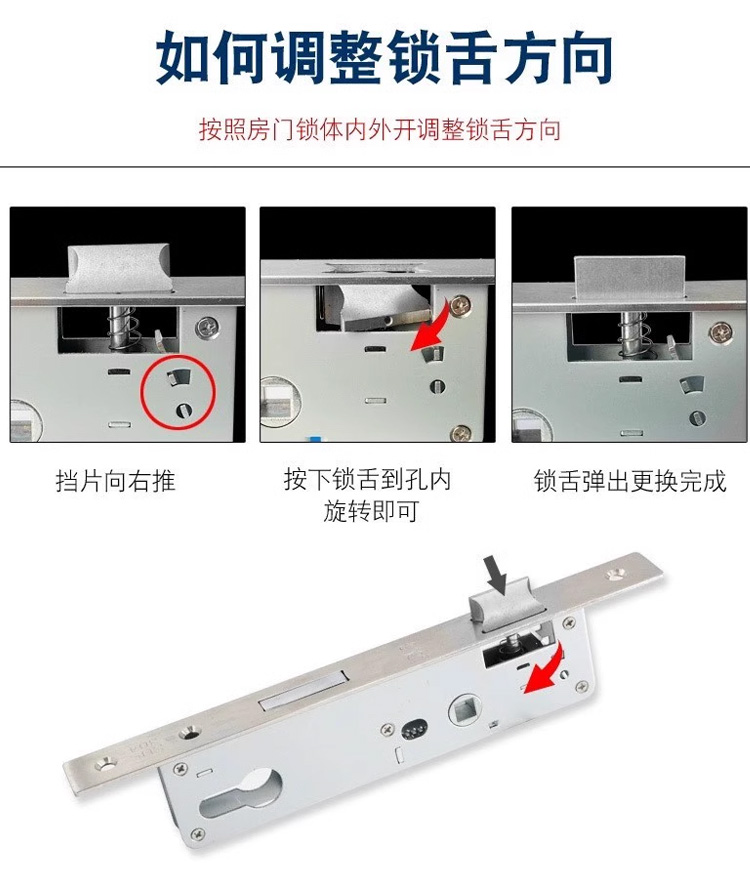 如何调整锁舌方向

按照房门锁体内外开调整锁舌方向

挡片向右推

按下锁舌到孔内旋转即可

锁舌弹出更换完成