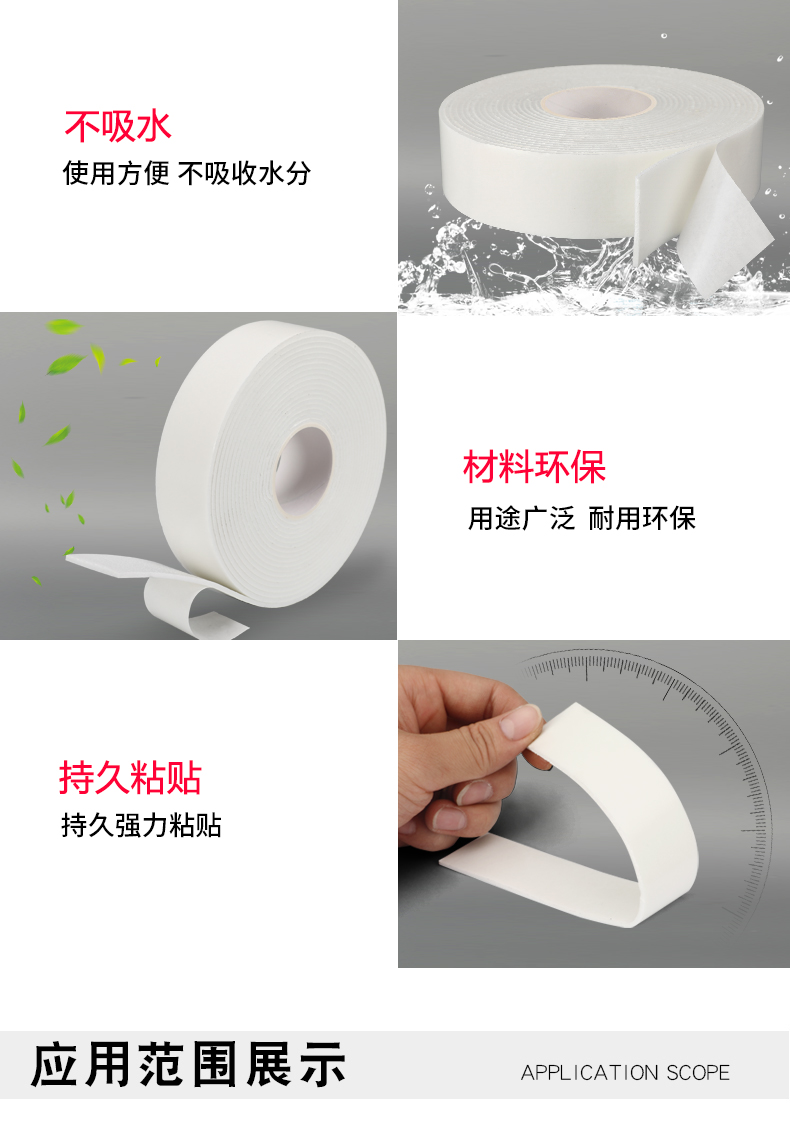 不吸水

使用方便 不吸收水分

材料环保

用途广泛 耐用环保

持久粘贴

持久强力粘贴

应用范围展示

APPLICATION SCOPE