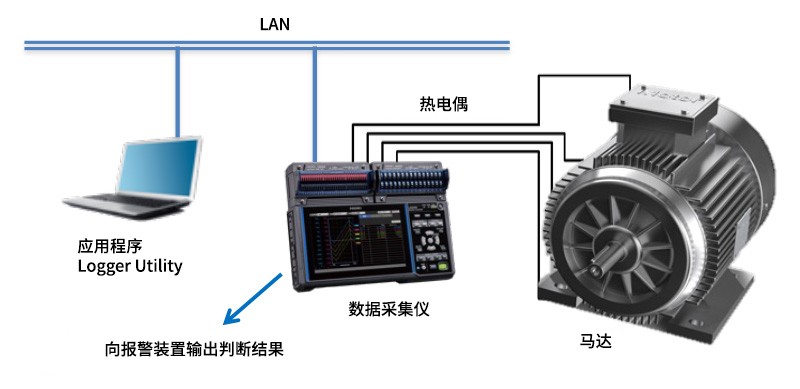 LAN

热电偶

应用程序
Logger Utility

数据采集仪

向报警装置输出判断结果

马达