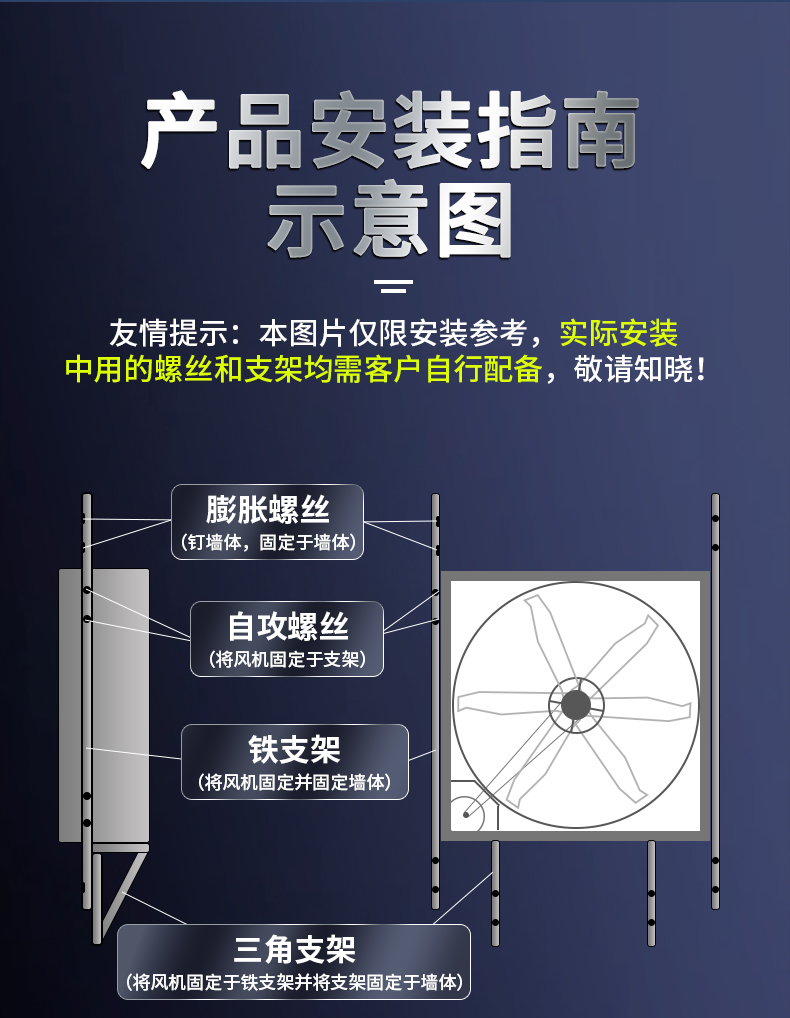 产品安装指南
示意图

友情提示：本图片仅限安装参考，实际安装中用的螺丝和支架均需客户自行配备，敬请知晓！

膨胀螺丝
（钉墙体，固定于墙体）

自攻螺丝
（将风机固定于支架）

铁支架
（将风机固定并固定墙体）

三角支架
（将风机固定于铁支架并将支架固定于墙体）