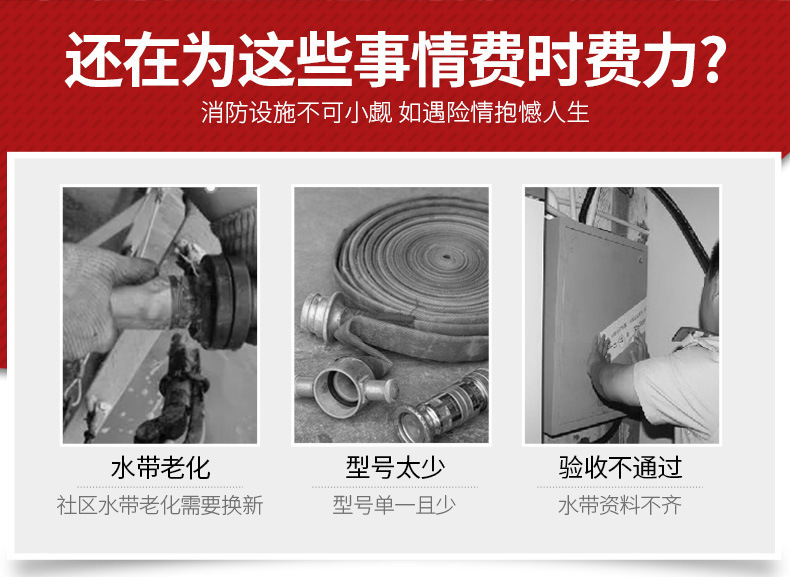 还在为这些事情费时费力?

消防设施不可小觑 如遇险情抱憾人生

水带老化

社区水带老化需要换新

型号太少

型号单一且少

验收不通过

水带资料不齐