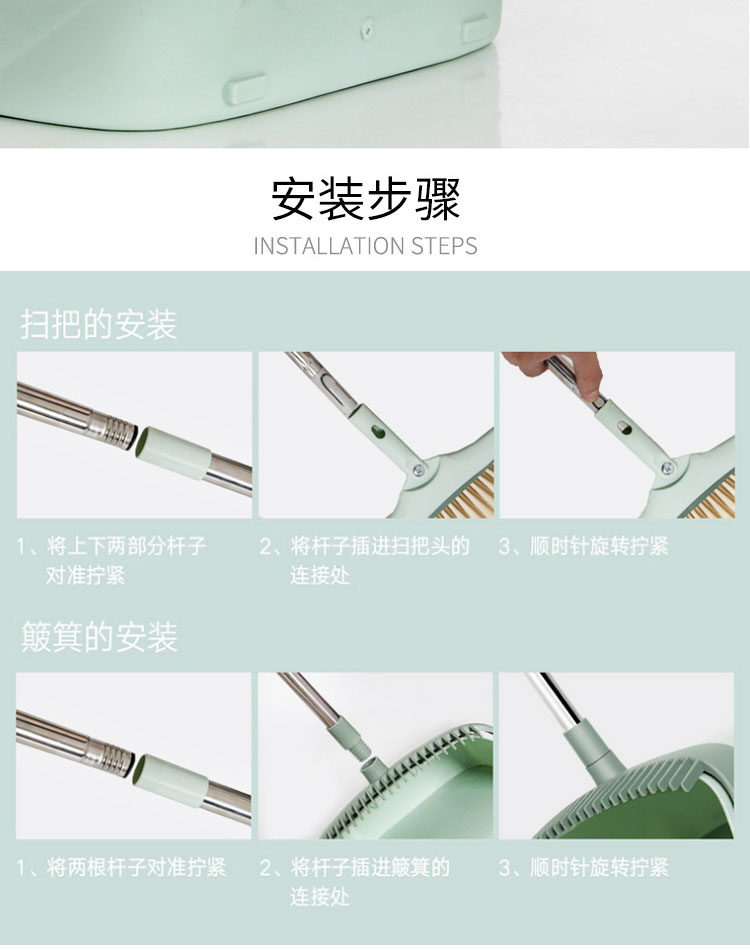 安装步骤
INSTALLATION STEPS

扫把的安装

1、将上下两部分杆子对准拧紧

2、将杆子插进扫把头的连接处

3、顺时针旋转拧紧

簸箕的安装

1、将两根杆子对准拧紧

2、将杆子插进簸箕的连接处

3、顺时针旋转拧紧